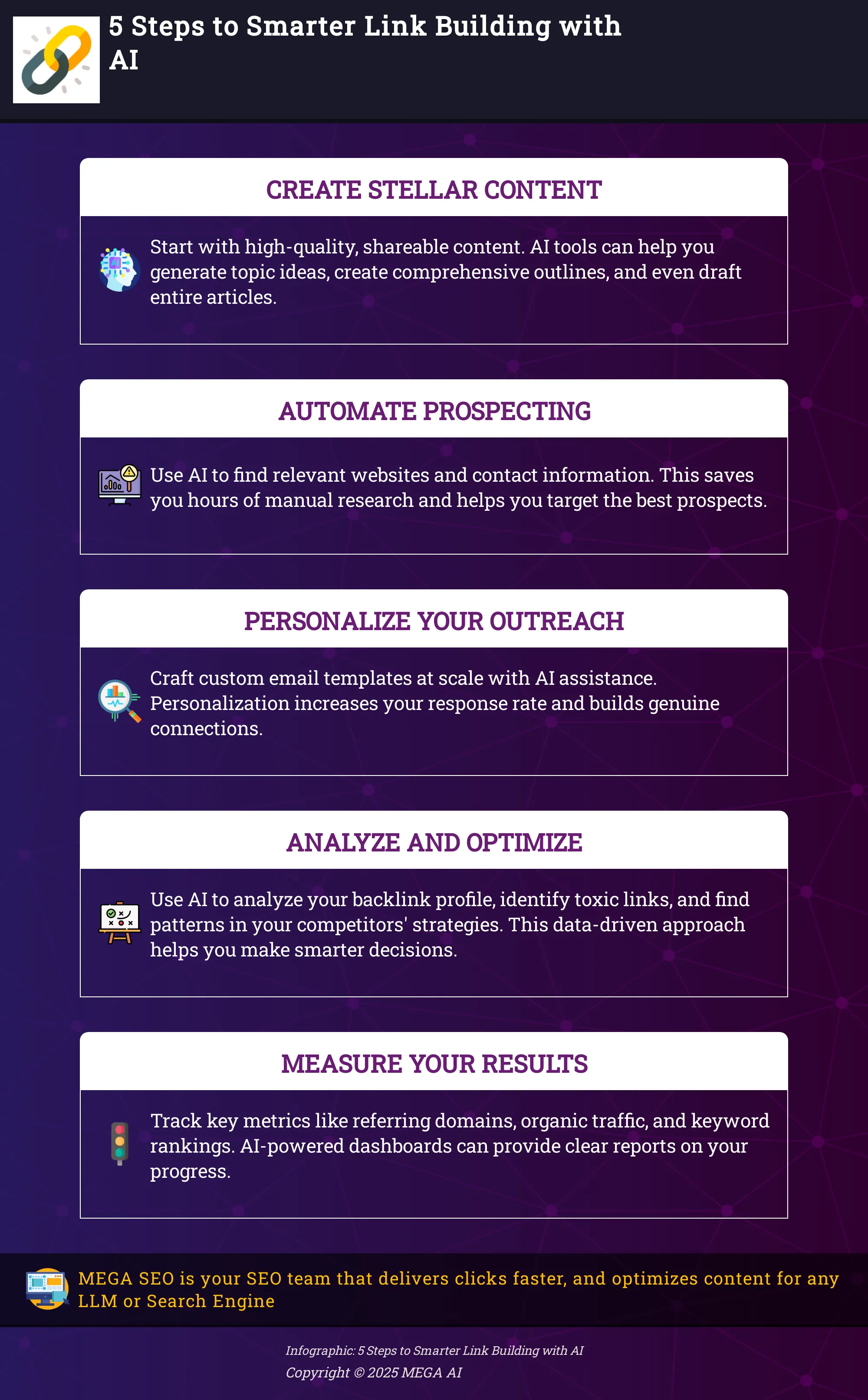 5 Steps to Smarter Link Building with AI

CREATE STELLAR CONTENT

Start with high-quality, shareable content. AI tools can help you generate topic ideas, create comprehensive outlines, and even draft entire articles.

AUTOMATE PROSPECTING

Use AI to find relevant websites and contact information. This saves you hours of manual research and helps you target the best prospects.

PERSONALIZE YOUR OUTREACH

Craft custom email templates at scale with AI assistance. Personalization increases your response rate and builds genuine connections.

ANALYZE AND OPTIMIZE

Use AI to analyze your backlink profile, identify toxic links, and find patterns in your competitors' strategies. This data-driven approach helps you make smarter decisions.

MEASURE YOUR RESULTS

Track key metrics like referring domains, organic traffic, and keyword rankings. AI-powered dashboards can provide clear reports on your progress.

MEGA SEO is your SEO team that delivers clicks faster, and optimizes content for any LLM or Search Engine

Infographic: 5 Steps to Smarter Link Building with AI
Copyright © 2025 MEGA AI