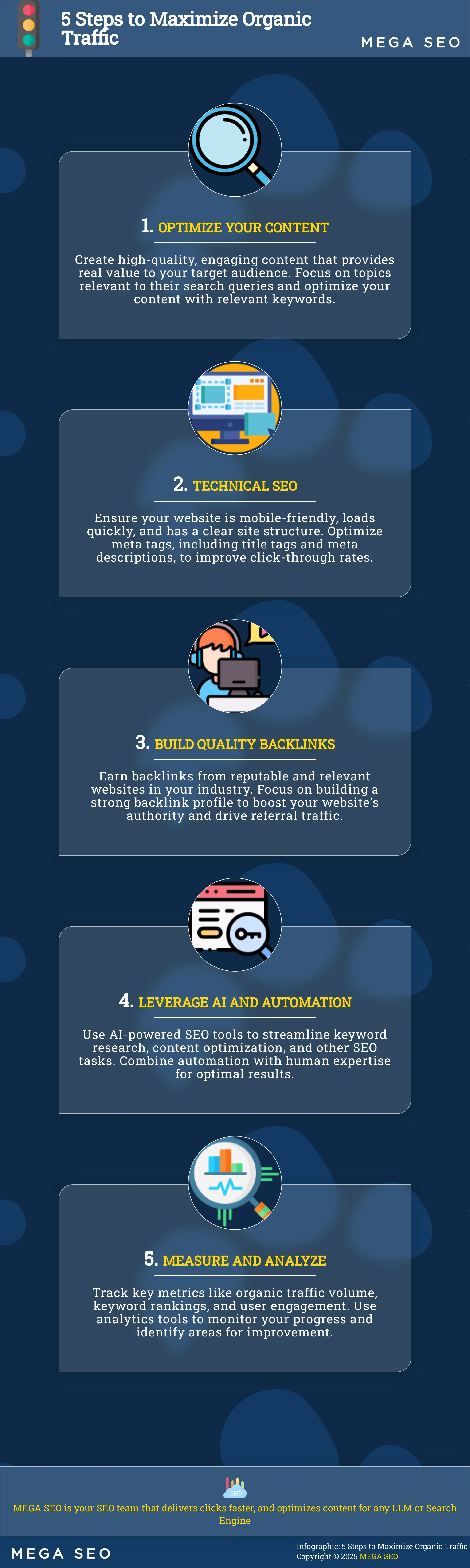 5 Steps to Maximize Organic Traffic

MEGA SEO

1. OPTIMIZE YOUR CONTENT

Create high-quality, engaging content that provides real value to your target audience. Focus on topics relevant to their search queries and optimize your content with relevant keywords.

2. TECHNICAL SEO

Ensure your website is mobile-friendly, loads quickly, and has a clear site structure. Optimize meta tags, including title tags and meta descriptions, to improve click-through rates.

3. BUILD QUALITY BACKLINKS

Earn backlinks from reputable and relevant websites in your industry. Focus on building a strong backlink profile to boost your website's authority and drive referral traffic.

4. LEVERAGE AI AND AUTOMATION

Use AI-powered SEO tools to streamline keyword research, content optimization, and other SEO tasks. Combine automation with human expertise for optimal results.

5. MEASURE AND ANALYZE

Track key metrics like organic traffic volume, keyword rankings, and user engagement. Use analytics tools to monitor your progress and identify areas for improvement.

SEO

MEGA SEO is your SEO team that delivers clicks faster, and optimizes content for any LLM or Search Engine

MEGA SEO

Infographic: 5 Steps to Maximize Organic Traffic
Copyright © 2025 MEGA SEO