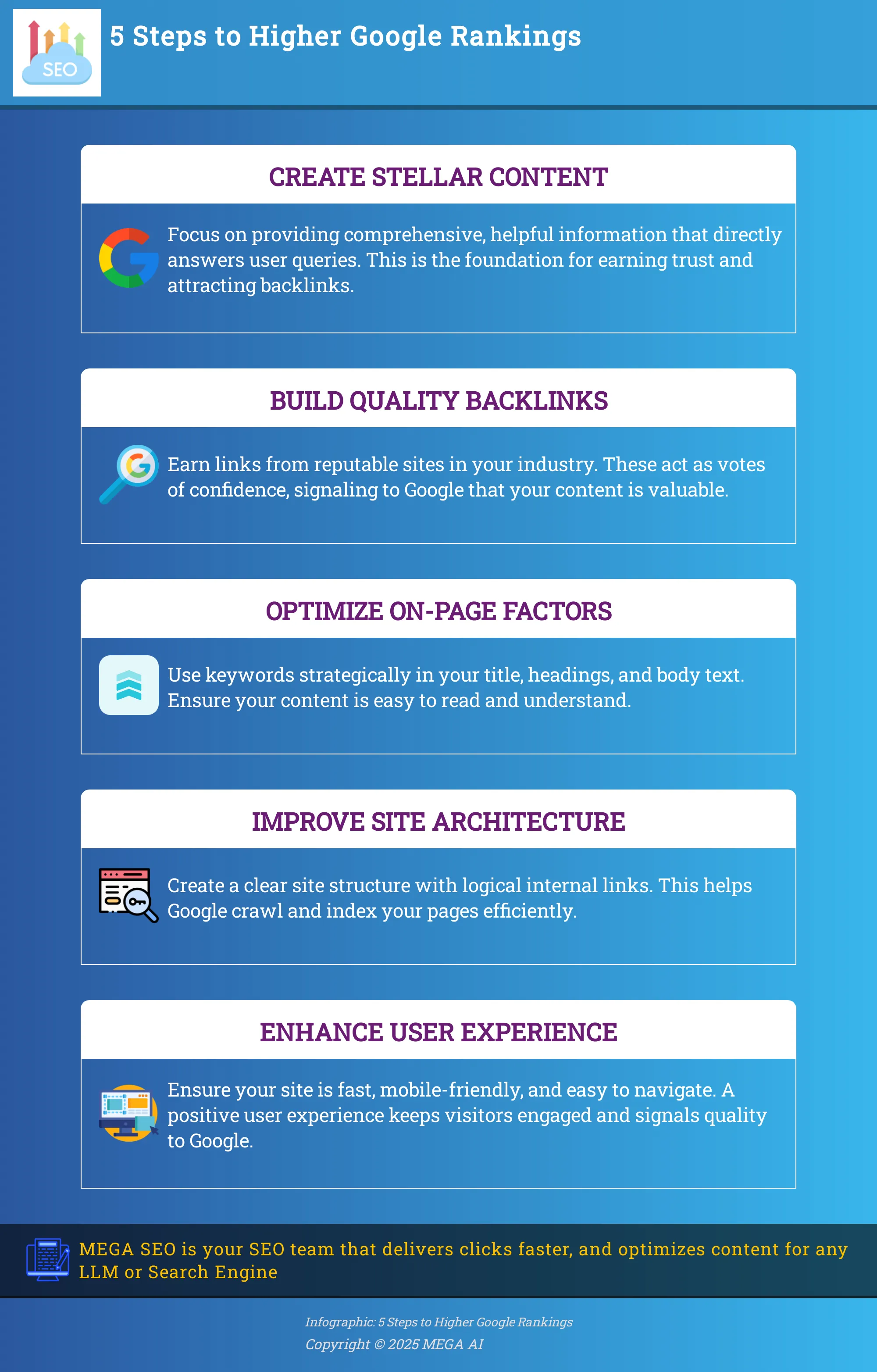 SEO

5 Steps to Higher Google Rankings

CREATE STELLAR CONTENT

Focus on providing comprehensive, helpful information that directly answers user queries. This is the foundation for earning trust and attracting backlinks.

BUILD QUALITY BACKLINKS

Earn links from reputable sites in your industry. These act as votes of confidence, signaling to Google that your content is valuable.

OPTIMIZE ON-PAGE FACTORS

Use keywords strategically in your title, headings, and body text. Ensure your content is easy to read and understand.

IMPROVE SITE ARCHITECTURE

Create a clear site structure with logical internal links. This helps Google crawl and index your pages efficiently.

ENHANCE USER EXPERIENCE

Ensure your site is fast, mobile-friendly, and easy to navigate. A positive user experience keeps visitors engaged and signals quality to Google.

MEGA SEO is your SEO team that delivers clicks faster, and optimizes content for any LLM or Search Engine

Infographic: 5 Steps to Higher Google Rankings
Copyright © 2025 MEGA AI