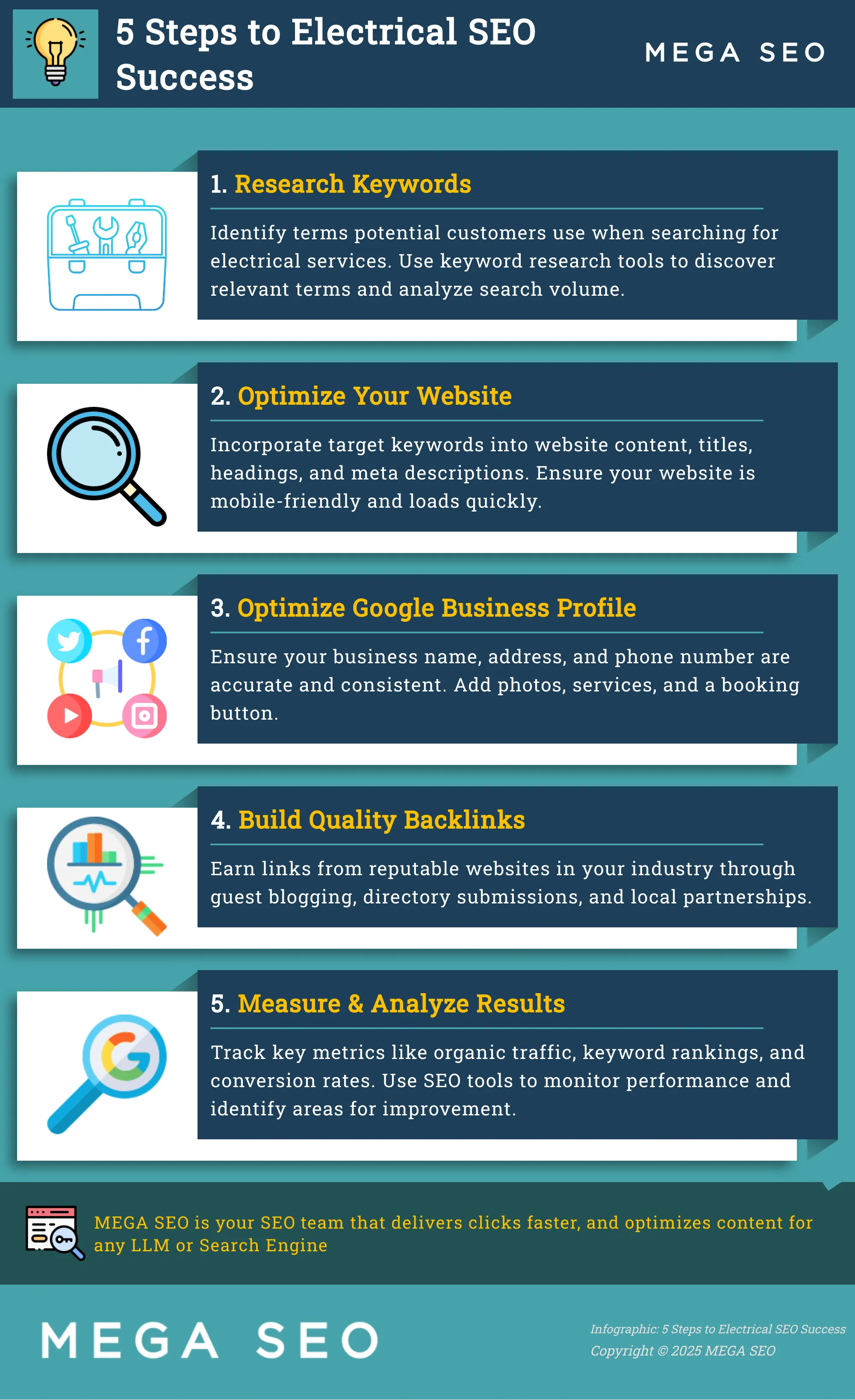 5 Steps to Electrical SEO Success

MEGA SEO

1. Research Keywords

Identify terms potential customers use when searching for electrical services. Use keyword research tools to discover relevant terms and analyze search volume.

2. Optimize Your Website

Incorporate target keywords into website content, titles, headings, and meta descriptions. Ensure your website is mobile-friendly and loads quickly.

3. Optimize Google Business Profile

Ensure your business name, address, and phone number are accurate and consistent. Add photos, services, and a booking button.

4. Build Quality Backlinks

Earn links from reputable websites in your industry through guest blogging, directory submissions, and local partnerships.

5. Measure & Analyze Results

Track key metrics like organic traffic, keyword rankings, and conversion rates. Use SEO tools to monitor performance and identify areas for improvement.

MEGA SEO is your SEO team that delivers clicks faster, and optimizes content for any LLM or Search Engine

MEGA SEO

Infographic: 5 Steps to Electrical SEO Success
Copyright © 2025 MEGA SEO