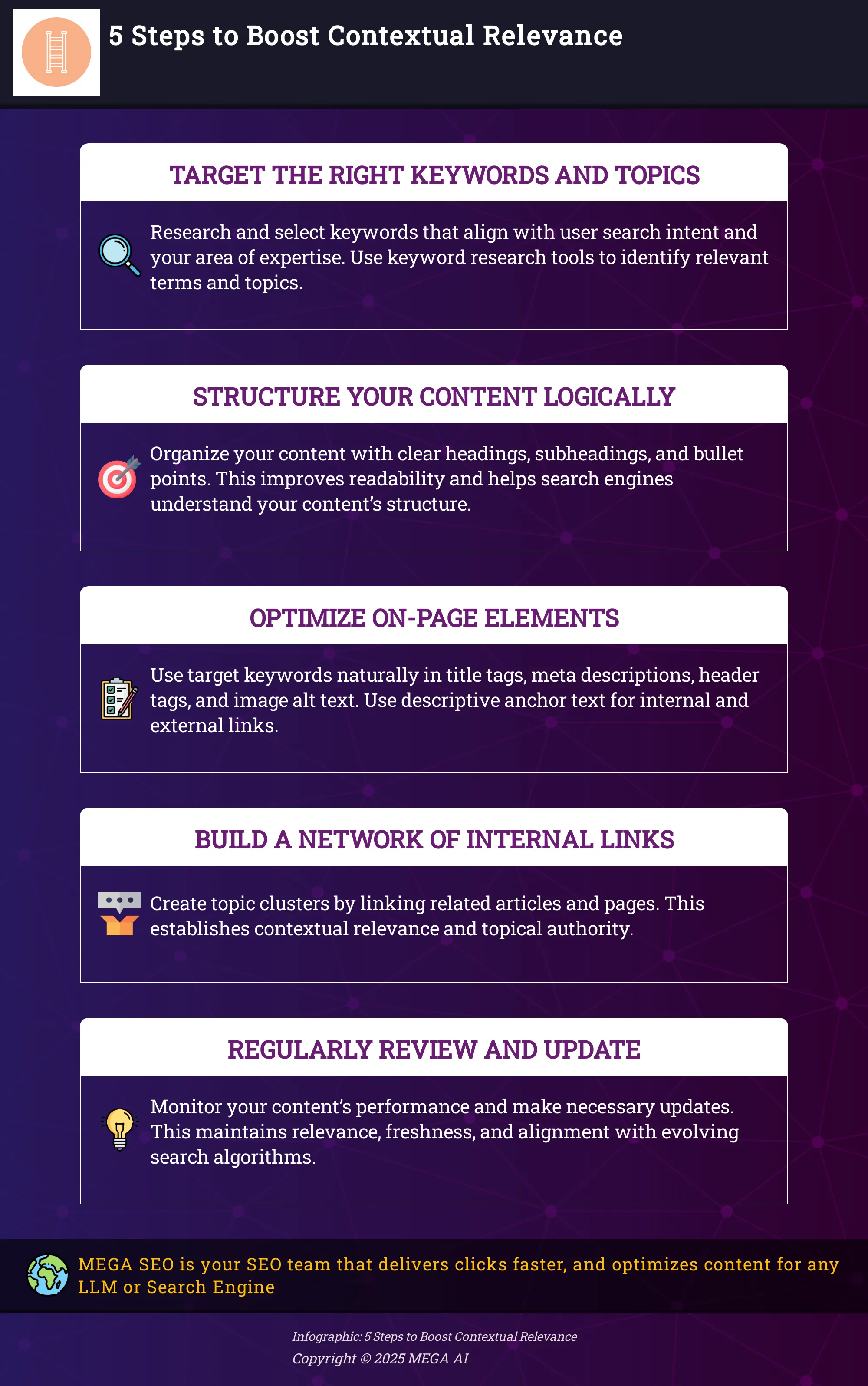 5 Steps to Boost Contextual Relevance

TARGET THE RIGHT KEYWORDS AND TOPICS

Research and select keywords that align with user search intent and your area of expertise. Use keyword research tools to identify relevant terms and topics.

STRUCTURE YOUR CONTENT LOGICALLY

Organize your content with clear headings, subheadings, and bullet points. This improves readability and helps search engines understand your content's structure.

OPTIMIZE ON-PAGE ELEMENTS

Use target keywords naturally in title tags, meta descriptions, header tags, and image alt text. Use descriptive anchor text for internal and external links.

BUILD A NETWORK OF INTERNAL LINKS

Create topic clusters by linking related articles and pages. This establishes contextual relevance and topical authority.

REGULARLY REVIEW AND UPDATE

Monitor your content's performance and make necessary updates. This maintains relevance, freshness, and alignment with evolving search algorithms.

MEGA SEO is your SEO team that delivers clicks faster, and optimizes content for any LLM or Search Engine

Infographic: 5 Steps to Boost Contextual Relevance
Copyright © 2025 MEGA AI