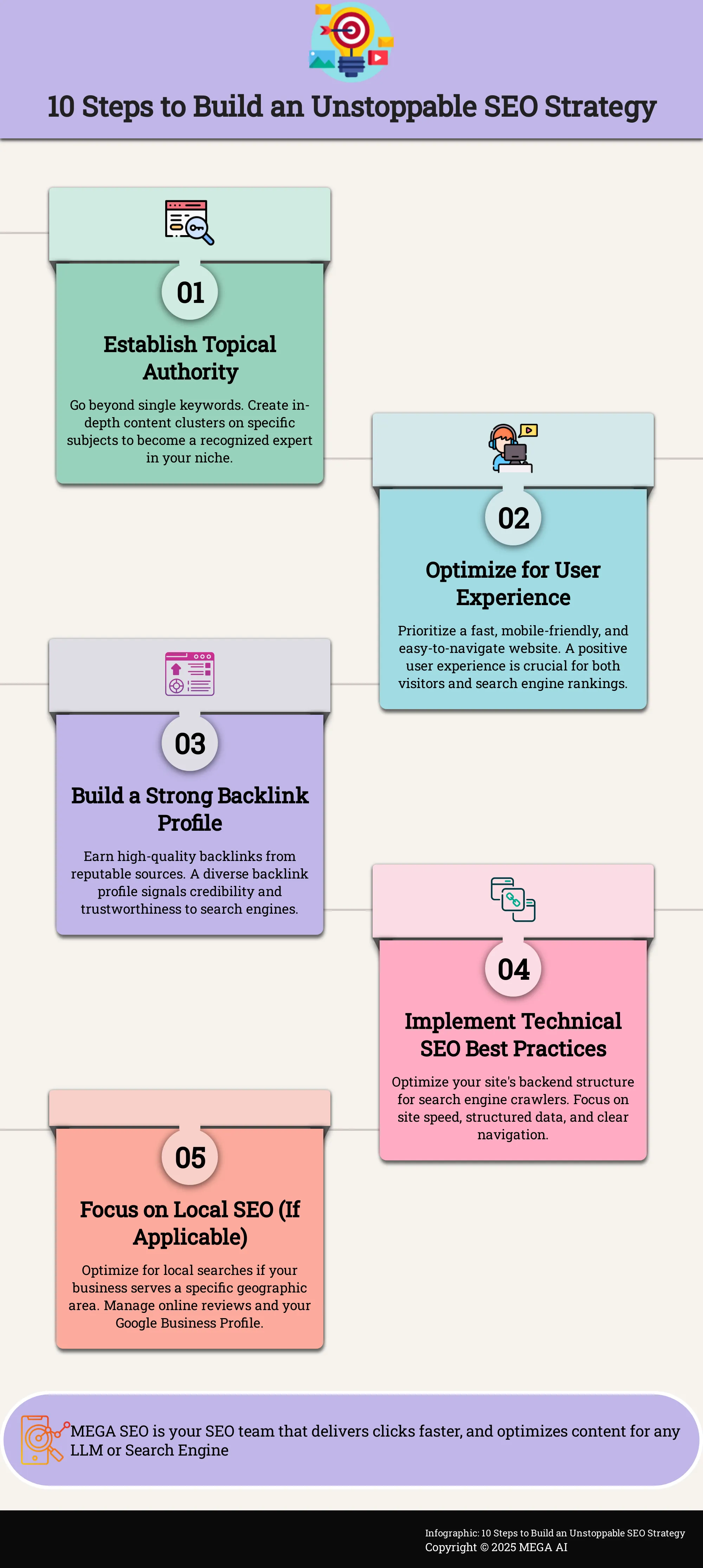 10 Steps to Build an Unstoppable SEO Strategy

01

Establish Topical Authority

Go beyond single keywords. Create in-depth content clusters on specific subjects to become a recognized expert in your niche.

02

Optimize for User Experience

Prioritize a fast, mobile-friendly, and easy-to-navigate website. A positive user experience is crucial for both visitors and search engine rankings.

03

Build a Strong Backlink Profile

Earn high-quality backlinks from reputable sources. A diverse backlink profile signals credibility and trustworthiness to search engines.

04

Implement Technical SEO Best Practices

Optimize your site's backend structure for search engine crawlers. Focus on site speed, structured data, and clear navigation.

05

Focus on Local SEO (If Applicable)

Optimize for local searches if your business serves a specific geographic area. Manage online reviews and your Google Business Profile.

MEGA SEO is your SEO team that delivers clicks faster, and optimizes content for any LLM or Search Engine

Infographic: 10 Steps to Build an Unstoppable SEO Strategy
Copyright © 2025 MEGA AI