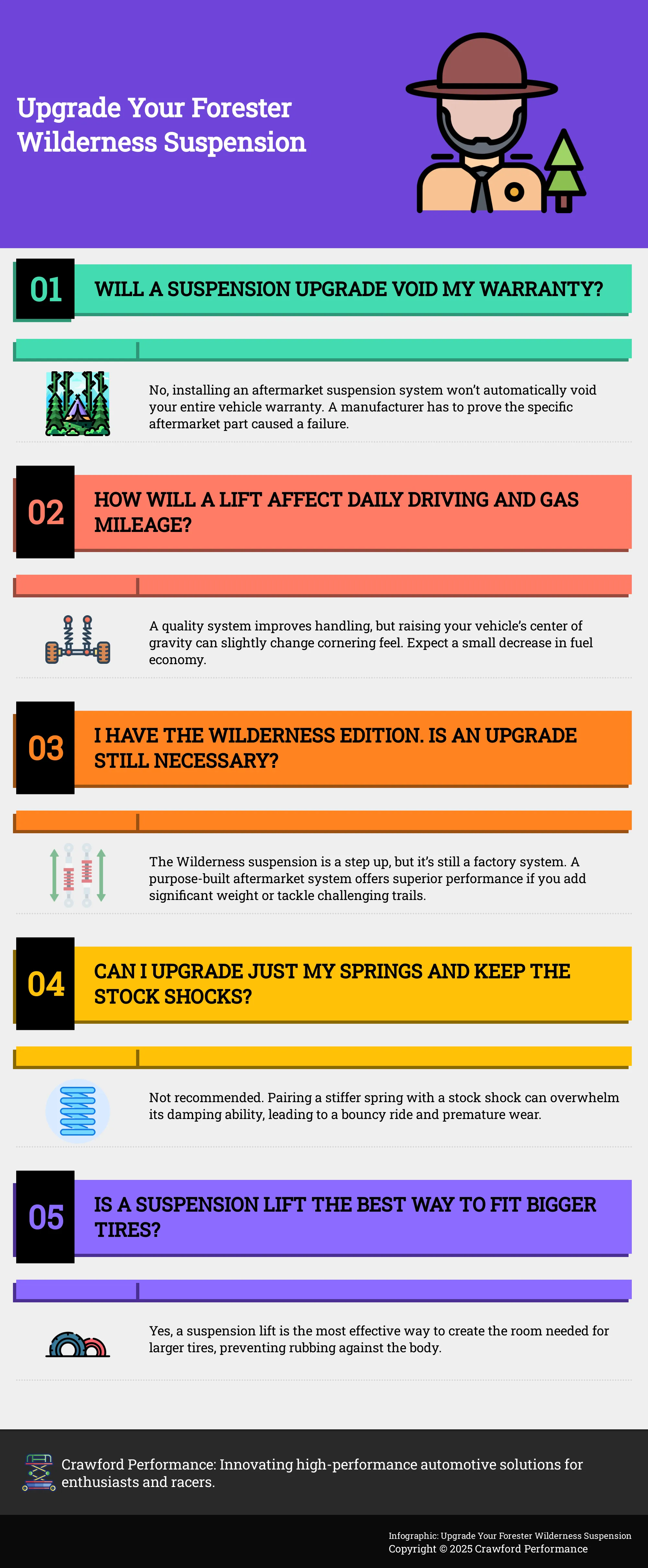 Upgrade Your Forester Wilderness Suspension

01

WILL A SUSPENSION UPGRADE VOID MY WARRANTY?

No, installing an aftermarket suspension system won't automatically void your entire vehicle warranty. A manufacturer has to prove the specific aftermarket part caused a failure.

02

HOW WILL A LIFT AFFECT DAILY DRIVING AND GAS MILEAGE?

A quality system improves handling, but raising your vehicle's center of gravity can slightly change cornering feel. Expect a small decrease in fuel economy.

03

I HAVE THE WILDERNESS EDITION. IS AN UPGRADE STILL NECESSARY?

The Wilderness suspension is a step up, but it's still a factory system. A purpose-built aftermarket system offers superior performance if you add significant weight or tackle challenging trails.

04

CAN I UPGRADE JUST MY SPRINGS AND KEEP THE STOCK SHOCKS?

Not recommended. Pairing a stiffer spring with a stock shock can overwhelm its damping ability, leading to a bouncy ride and premature wear.

05

IS A SUSPENSION LIFT THE BEST WAY TO FIT BIGGER TIRES?

Yes, a suspension lift is the most effective way to create the room needed for larger tires, preventing rubbing against the body.

Crawford Performance: Innovating high-performance automotive solutions for enthusiasts and racers.

Infographic: Upgrade Your Forester Wilderness Suspension
Copyright © 2025 Crawford Performance