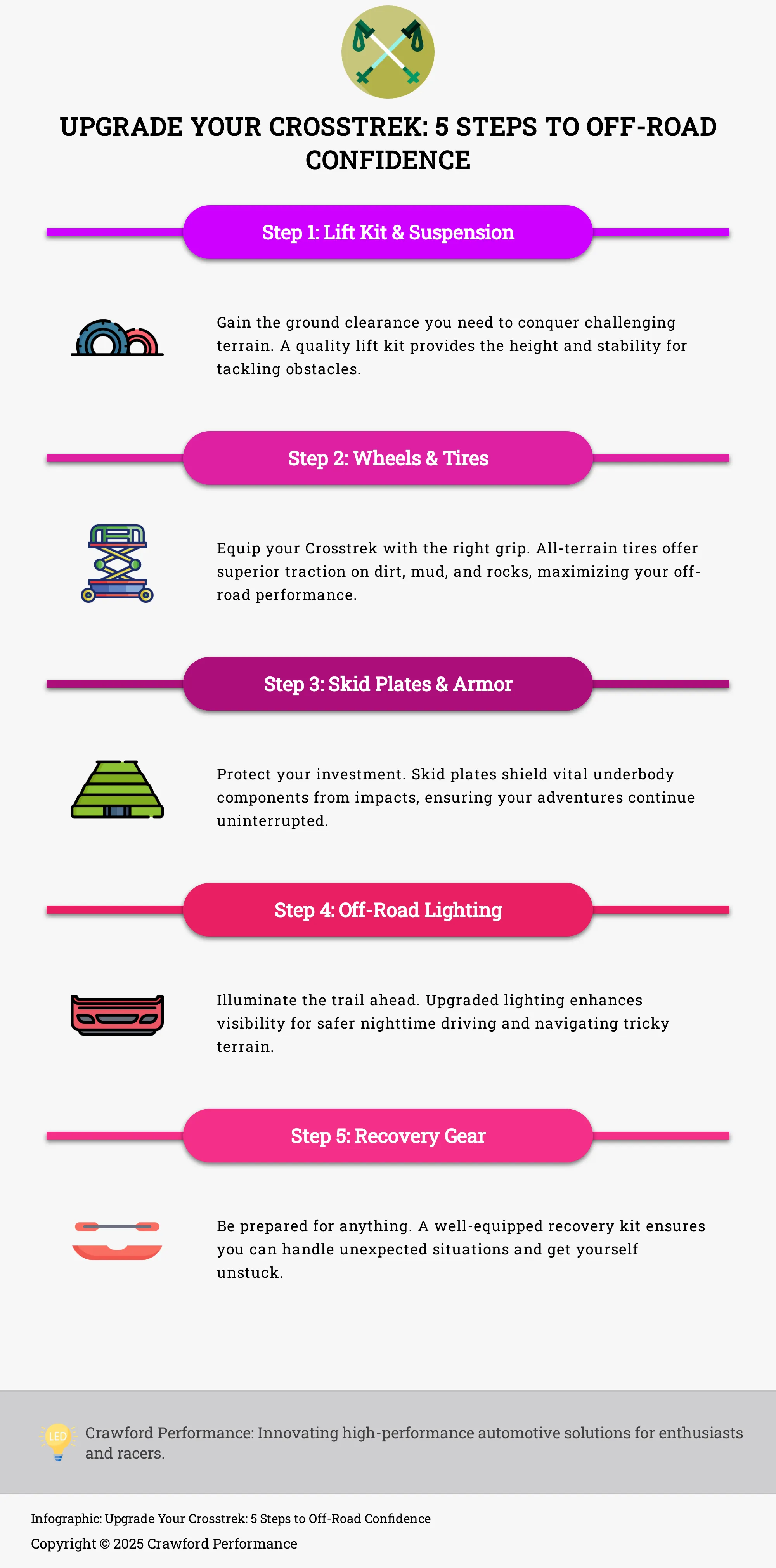 UPGRADE YOUR CROSSTREK: 5 STEPS TO OFF-ROAD CONFIDENCE

Step 1: Lift Kit & Suspension

Gain the ground clearance you need to conquer challenging terrain. A quality lift kit provides the height and stability for tackling obstacles.

Step 2: Wheels & Tires

Equip your Crosstrek with the right grip. All-terrain tires offer superior traction on dirt, mud, and rocks, maximizing your off-road performance.

Step 3: Skid Plates & Armor

Protect your investment. Skid plates shield vital underbody components from impacts, ensuring your adventures continue uninterrupted.

Step 4: Off-Road Lighting

Illuminate the trail ahead. Upgraded lighting enhances visibility for safer nighttime driving and navigating tricky terrain.

Step 5: Recovery Gear

Be prepared for anything. A well-equipped recovery kit ensures you can handle unexpected situations and get yourself unstuck.

LED

Crawford Performance: Innovating high-performance automotive solutions for enthusiasts and racers.

Infographic: Upgrade Your Crosstrek: 5 Steps to Off-Road Confidence

Copyright © 2025 Crawford Performance