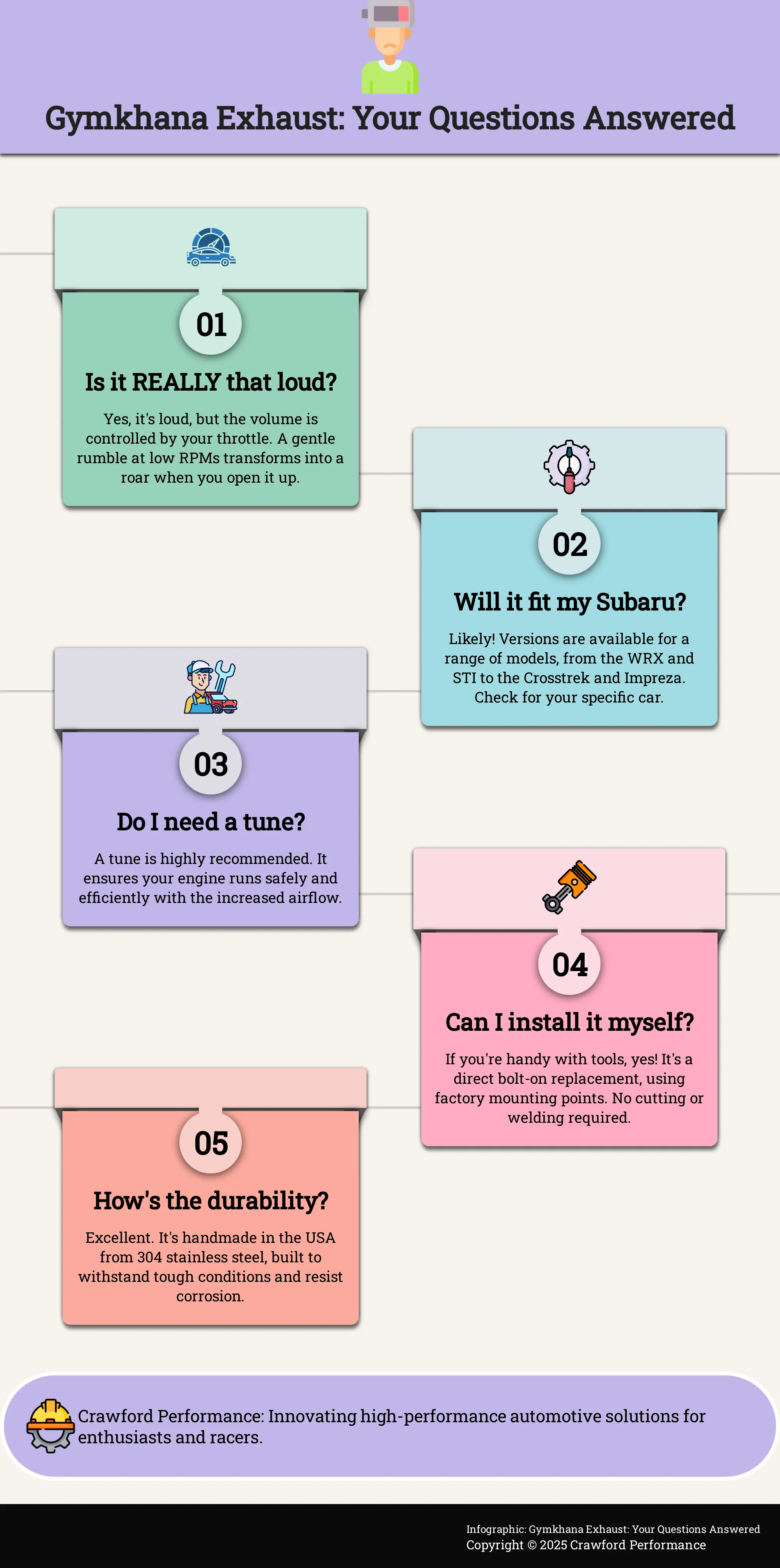 Gymkhana Exhaust: Your Questions Answered

01

Is it REALLY that loud?

Yes, it's loud, but the volume is controlled by your throttle. A gentle rumble at low RPMs transforms into a roar when you open it up.

02

Will it fit my Subaru?

Likely! Versions are available for a range of models, from the WRX and STI to the Crosstrek and Impreza. Check for your specific car.

03

Do I need a tune?

A tune is highly recommended. It ensures your engine runs safely and efficiently with the increased airflow.

04

Can I install it myself?

If you're handy with tools, yes! It's a direct bolt-on replacement, using factory mounting points. No cutting or welding required.

05

How's the durability?

Excellent. It's handmade in the USA from 304 stainless steel, built to withstand tough conditions and resist corrosion.

Crawford Performance: Innovating high-performance automotive solutions for enthusiasts and racers.

Infographic: Gymkhana Exhaust: Your Questions Answered
Copyright © 2025 Crawford Performance