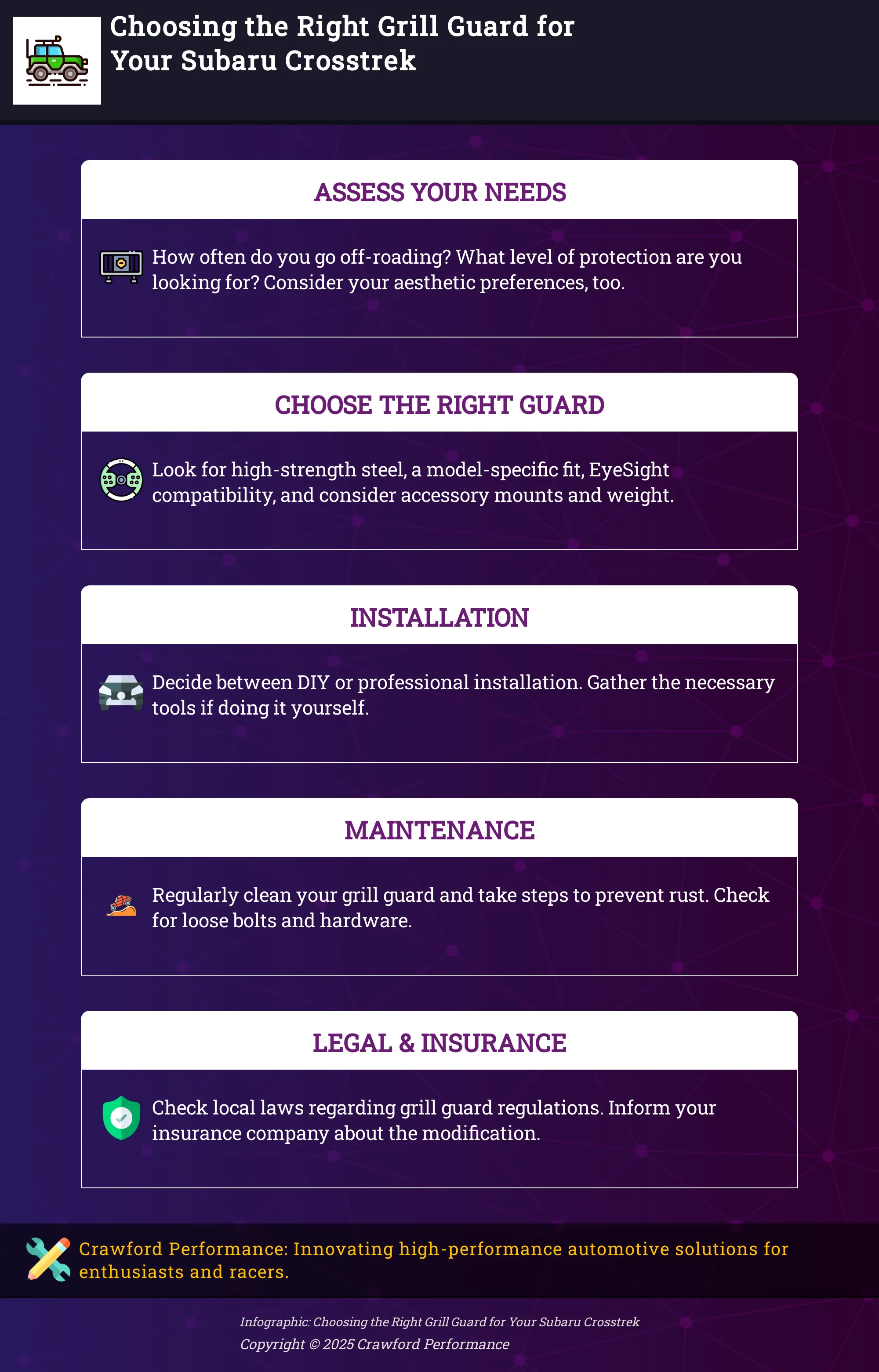 Choosing the Right Grill Guard for Your Subaru Crosstrek

ASSESS YOUR NEEDS

How often do you go off-roading? What level of protection are you looking for? Consider your aesthetic preferences, too.

CHOOSE THE RIGHT GUARD

Look for high-strength steel, a model-specific fit, EyeSight compatibility, and consider accessory mounts and weight.

INSTALLATION

Decide between DIY or professional installation. Gather the necessary tools if doing it yourself.

MAINTENANCE

Regularly clean your grill guard and take steps to prevent rust. Check for loose bolts and hardware.

LEGAL & INSURANCE

Check local laws regarding grill guard regulations. Inform your insurance company about the modification.

Crawford Performance: Innovating high-performance automotive solutions for enthusiasts and racers.

Infographic: Choosing the Right Grill Guard for Your Subaru Crosstrek
Copyright © 2025 Crawford Performance