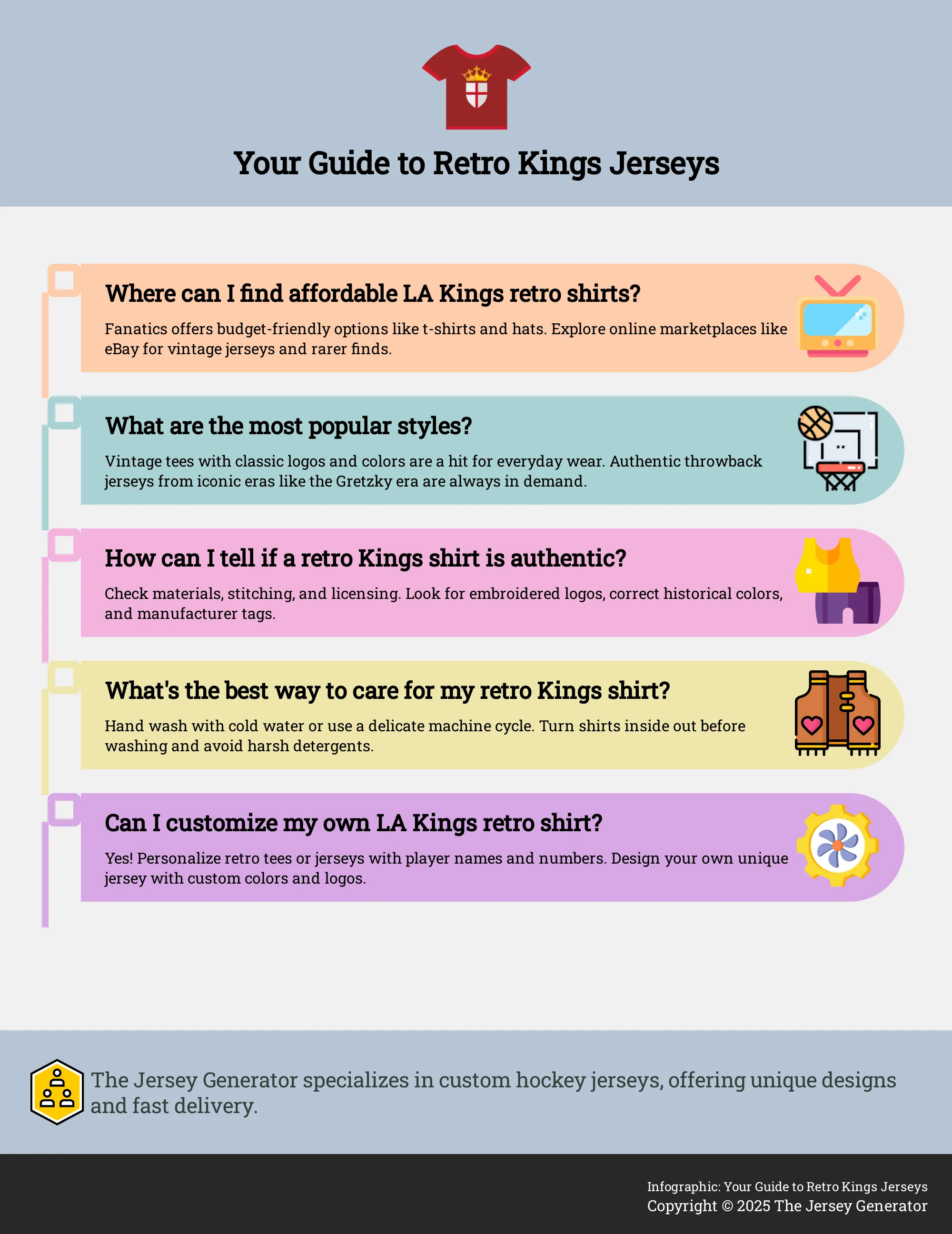 Your Guide to Retro Kings Jerseys

Where can I find affordable LA Kings retro shirts?

Fanatics offers budget-friendly options like t-shirts and hats. Explore online marketplaces like eBay for vintage jerseys and rarer finds.

What are the most popular styles?

Vintage tees with classic logos and colors are a hit for everyday wear. Authentic throwback jerseys from iconic eras like the Gretzky era are always in demand.

How can I tell if a retro Kings shirt is authentic?

Check materials, stitching, and licensing. Look for embroidered logos, correct historical colors, and manufacturer tags.

What's the best way to care for my retro Kings shirt?

Hand wash with cold water or use a delicate machine cycle. Turn shirts inside out before washing and avoid harsh detergents.

Can I customize my own LA Kings retro shirt?

Yes! Personalize retro tees or jerseys with player names and numbers. Design your own unique jersey with custom colors and logos.

The Jersey Generator specializes in custom hockey jerseys, offering unique designs and fast delivery.

Infographic: Your Guide to Retro Kings Jerseys
Copyright © 2025 The Jersey Generator