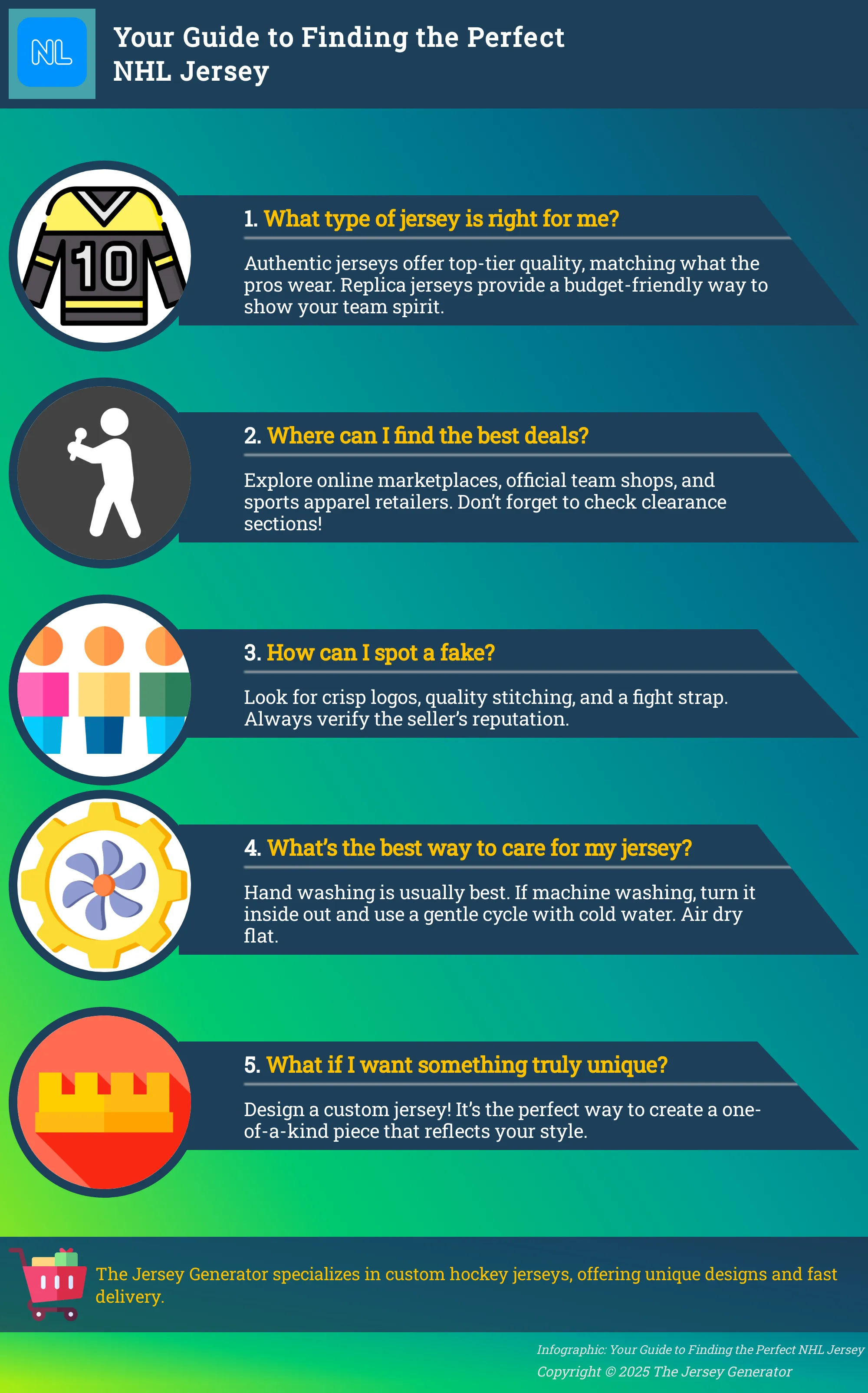 NL

Your Guide to Finding the Perfect NHL Jersey

10

1. What type of jersey is right for me?

Authentic jerseys offer top-tier quality, matching what the pros wear. Replica jerseys provide a budget-friendly way to show your team spirit.

2. Where can I find the best deals?

Explore online marketplaces, official team shops, and sports apparel retailers. Don't forget to check clearance sections!

3. How can I spot a fake?

Look for crisp logos, quality stitching, and a fight strap. Always verify the seller's reputation.

4. What's the best way to care for my jersey?

Hand washing is usually best. If machine washing, turn it inside out and use a gentle cycle with cold water. Air dry flat.

5. What if I want something truly unique?

Design a custom jersey! It's the perfect way to create a one-of-a-kind piece that reflects your style.

The Jersey Generator specializes in custom hockey jerseys, offering unique designs and fast delivery.

Infographic: Your Guide to Finding the Perfect NHL Jersey
Copyright © 2025 The Jersey Generator