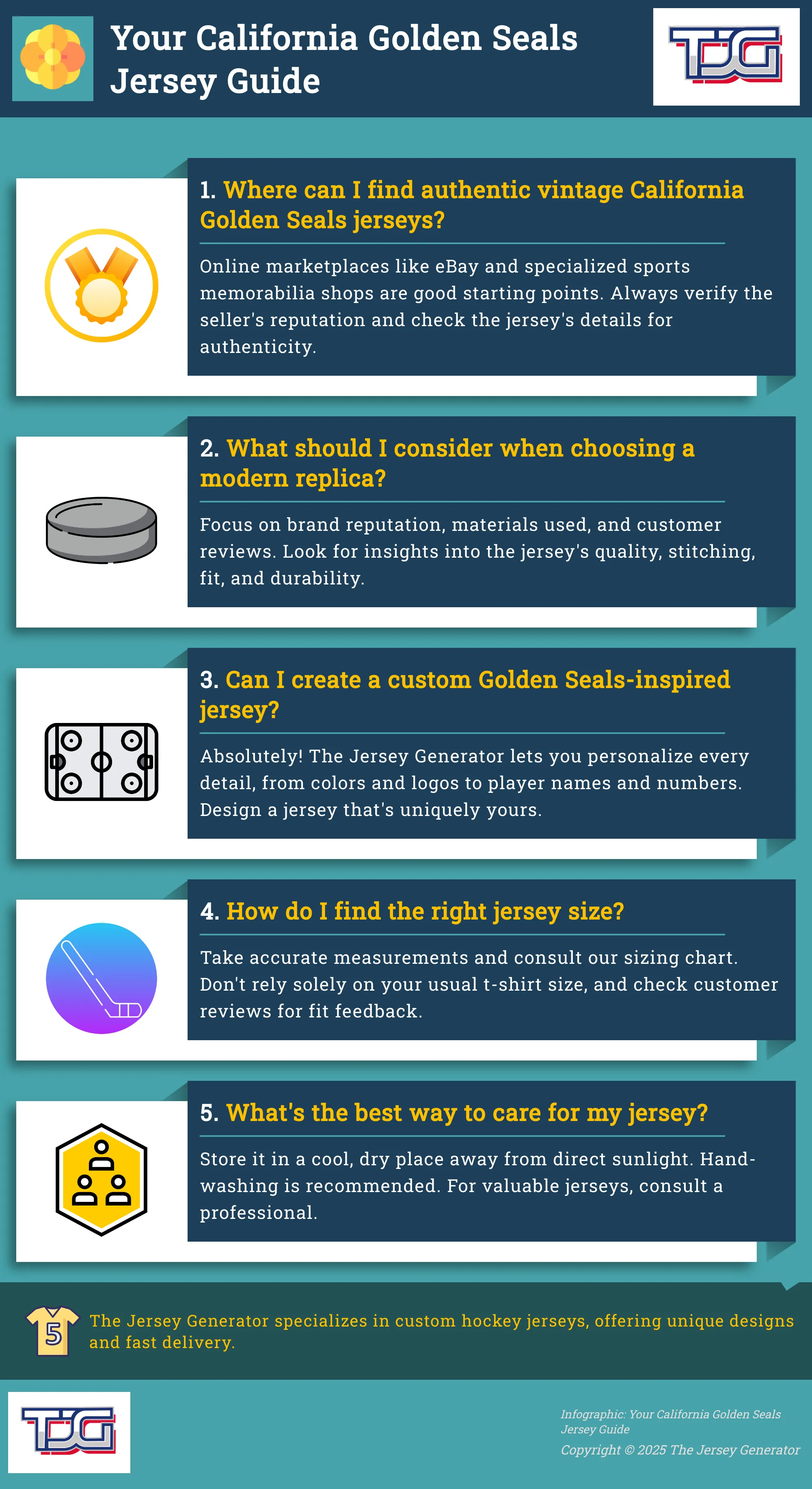 Your California Golden Seals Jersey Guide

TJG

1. Where can I find authentic vintage California Golden Seals jerseys?

Online marketplaces like eBay and specialized sports memorabilia shops are good starting points. Always verify the seller's reputation and check the jersey's details for authenticity.

2. What should I consider when choosing a modern replica?

Focus on brand reputation, materials used, and customer reviews. Look for insights into the jersey's quality, stitching, fit, and durability.

3. Can I create a custom Golden Seals-inspired jersey?

Absolutely! The Jersey Generator lets you personalize every detail, from colors and logos to player names and numbers. Design a jersey that's uniquely yours.

4. How do I find the right jersey size?

Take accurate measurements and consult our sizing chart. Don't rely solely on your usual t-shirt size, and check customer reviews for fit feedback.

5. What's the best way to care for my jersey?

Store it in a cool, dry place away from direct sunlight. Hand-washing is recommended. For valuable jerseys, consult a professional.

5

The Jersey Generator specializes in custom hockey jerseys, offering unique designs and fast delivery.

TJG

Infographic: Your California Golden Seals Jersey Guide

Copyright © 2025 The Jersey Generator