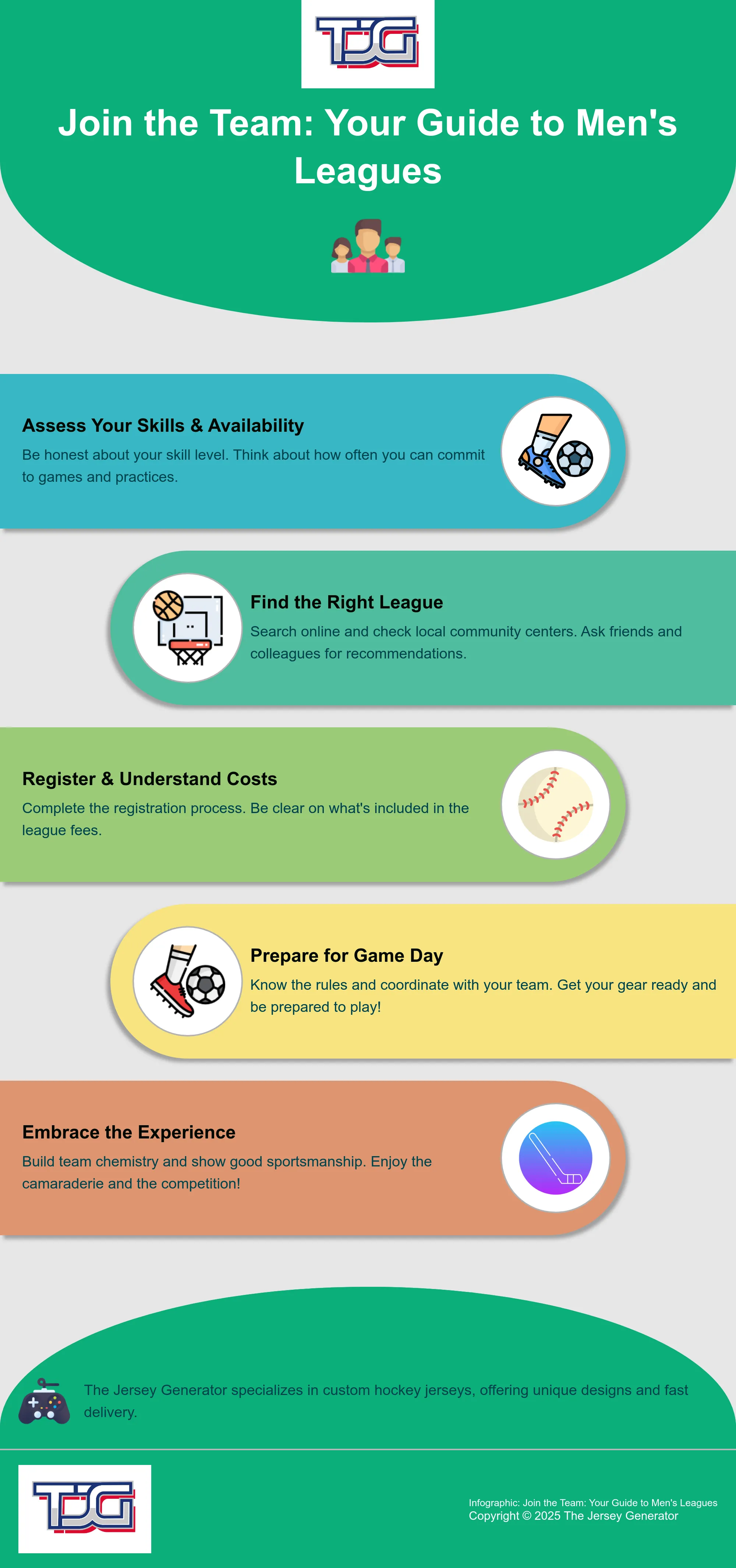 TJG

Join the Team: Your Guide to Men's Leagues

Assess Your Skills & Availability

Be honest about your skill level. Think about how often you can commit to games and practices.

Find the Right League

Search online and check local community centers. Ask friends and colleagues for recommendations.

Register & Understand Costs

Complete the registration process. Be clear on what's included in the league fees.

Prepare for Game Day

Know the rules and coordinate with your team. Get your gear ready and be prepared to play!

Embrace the Experience

Build team chemistry and show good sportsmanship. Enjoy the camaraderie and the competition!

The Jersey Generator specializes in custom hockey jerseys, offering unique designs and fast delivery.

TJG

Infographic: Join the Team: Your Guide to Men's Leagues
Copyright © 2025 The Jersey Generator