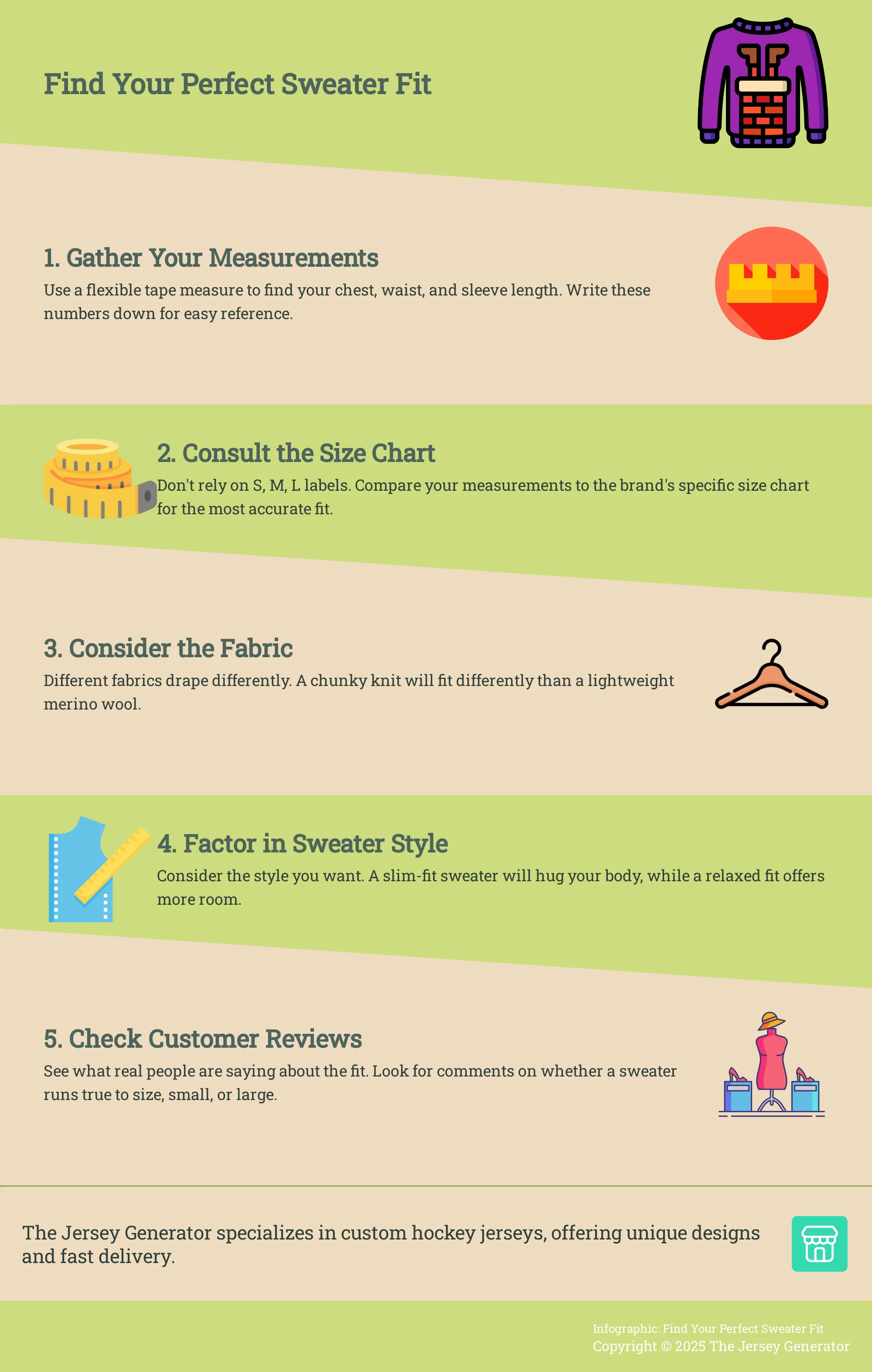 Find Your Perfect Sweater Fit

1. Gather Your Measurements

Use a flexible tape measure to find your chest, waist, and sleeve length. Write these numbers down for easy reference.

2. Consult the Size Chart

Don't rely on S, M, L labels. Compare your measurements to the brand's specific size chart for the most accurate fit.

3. Consider the Fabric

Different fabrics drape differently. A chunky knit will fit differently than a lightweight merino wool.

4. Factor in Sweater Style

Consider the style you want. A slim-fit sweater will hug your body, while a relaxed fit offers more room.

5. Check Customer Reviews

See what real people are saying about the fit. Look for comments on whether a sweater runs true to size, small, or large.

The Jersey Generator specializes in custom hockey jerseys, offering unique designs and fast delivery.

Infographic: Find Your Perfect Sweater Fit
Copyright © 2025 The Jersey Generator