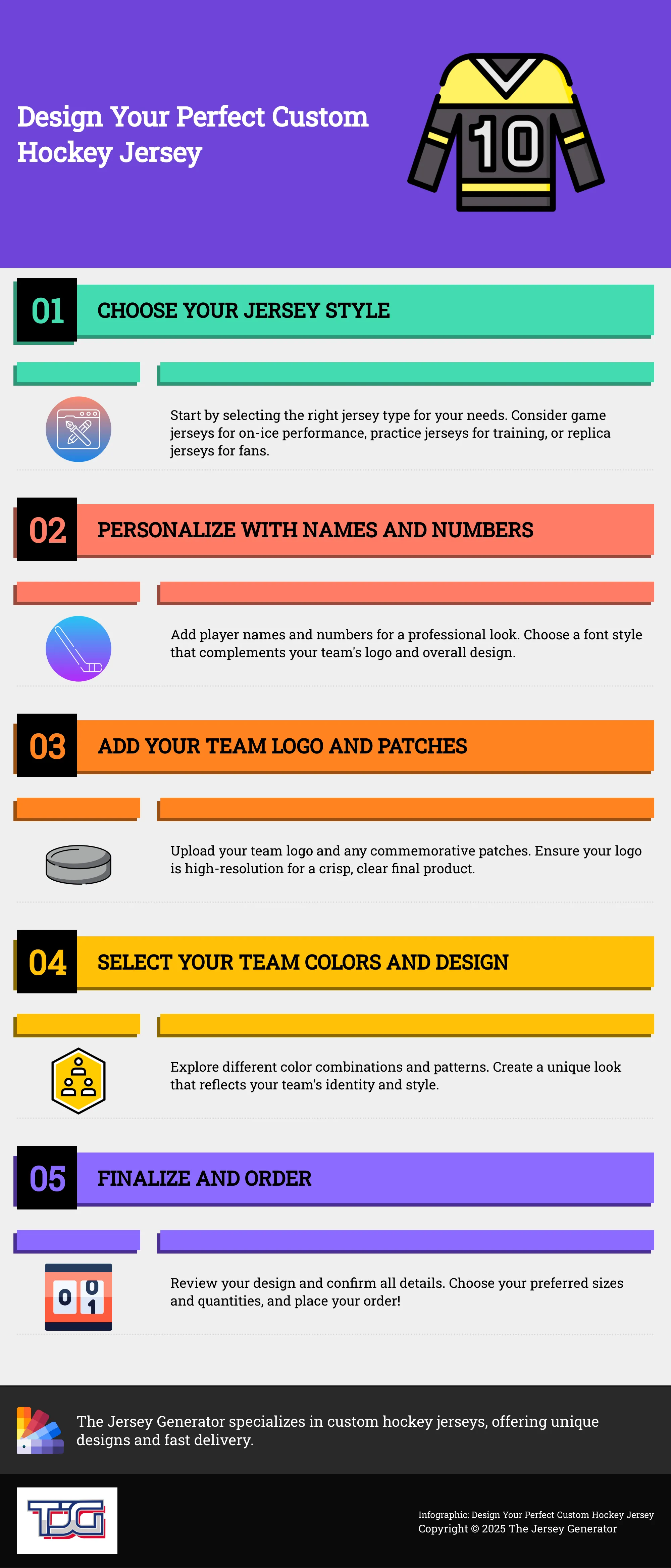 Design Your Perfect Custom Hockey Jersey

10

01 CHOOSE YOUR JERSEY STYLE

Start by selecting the right jersey type for your needs. Consider game jerseys for on-ice performance, practice jerseys for training, or replica jerseys for fans.

02 PERSONALIZE WITH NAMES AND NUMBERS

Add player names and numbers for a professional look. Choose a font style that complements your team's logo and overall design.

03 ADD YOUR TEAM LOGO AND PATCHES

Upload your team logo and any commemorative patches. Ensure your logo is high-resolution for a crisp, clear final product.

04 SELECT YOUR TEAM COLORS AND DESIGN

Explore different color combinations and patterns. Create a unique look that reflects your team's identity and style.

05 FINALIZE AND ORDER

0 0 1

Review your design and confirm all details. Choose your preferred sizes and quantities, and place your order!

The Jersey Generator specializes in custom hockey jerseys, offering unique designs and fast delivery.

TJG

Infographic: Design Your Perfect Custom Hockey Jersey
Copyright © 2025 The Jersey Generator