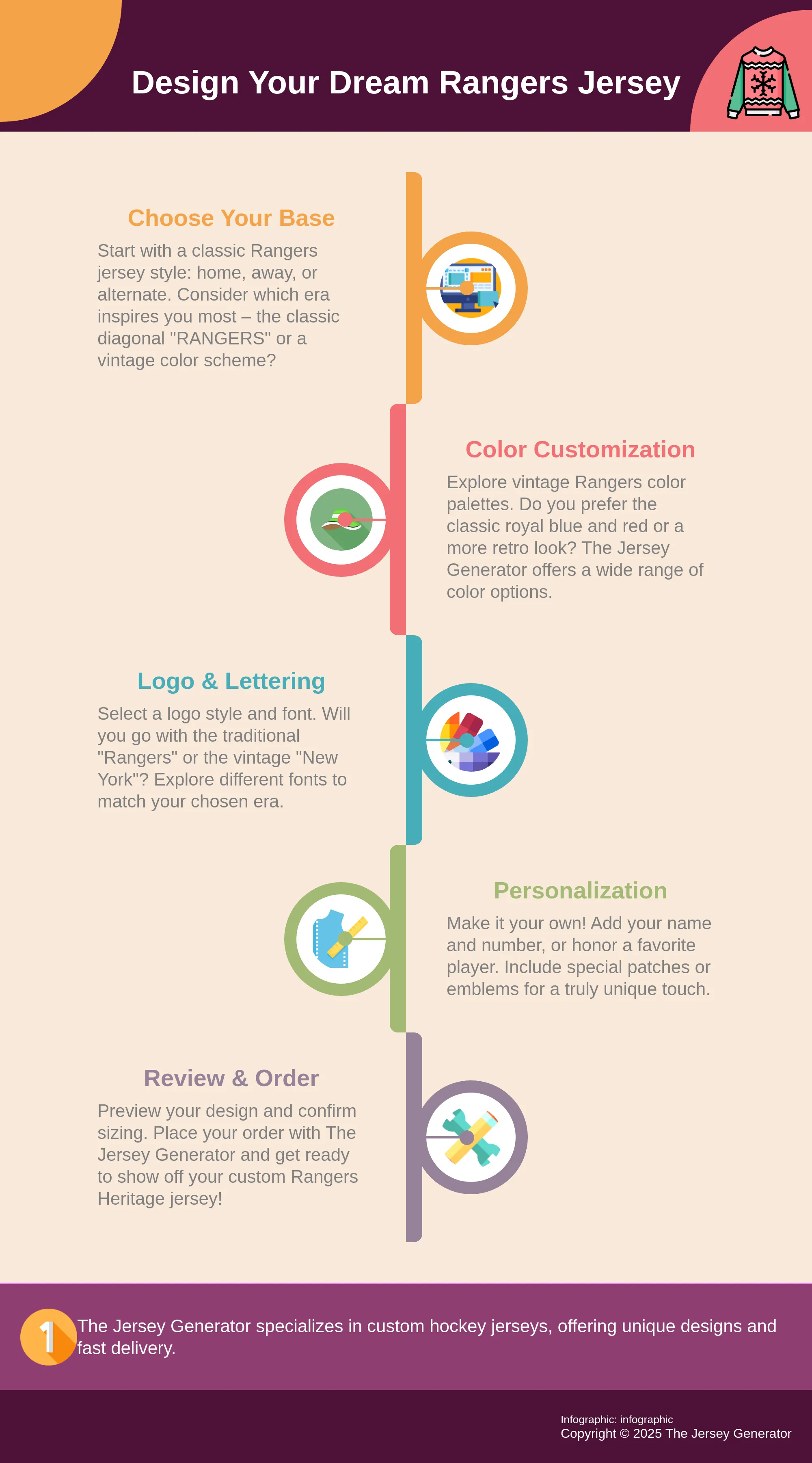 Design Your Dream Rangers Jersey

Choose Your Base

Start with a classic Rangers jersey style: home, away, or alternate. Consider which era inspires you most – the classic diagonal "RANGERS" or a vintage color scheme?

Color Customization

Explore vintage Rangers color palettes. Do you prefer the classic royal blue and red or a more retro look? The Jersey Generator offers a wide range of color options.

Logo & Lettering

Select a logo style and font. Will you go with the traditional "Rangers" or the vintage "New York"? Explore different fonts to match your chosen era.

Personalization

Make it your own! Add your name and number, or honor a favorite player. Include special patches or emblems for a truly unique touch.

Review & Order

Preview your design and confirm sizing. Place your order with The Jersey Generator and get ready to show off your custom Rangers Heritage jersey!

1

The Jersey Generator specializes in custom hockey jerseys, offering unique designs and fast delivery.

Infographic: infographic
Copyright © 2025 The Jersey Generator