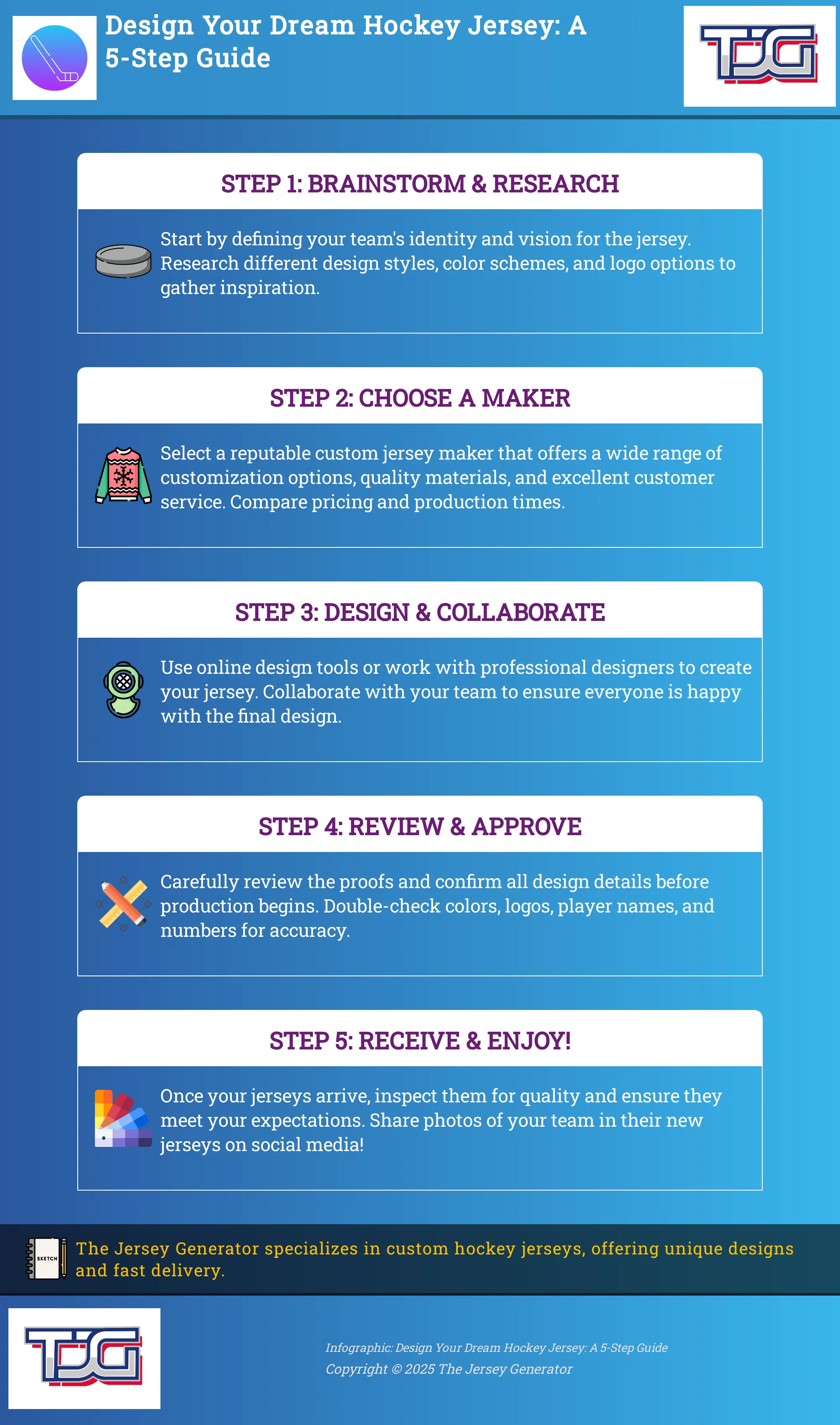 Design Your Dream Hockey Jersey: A 5-Step Guide

TJG

STEP 1: BRAINSTORM & RESEARCH

Start by defining your team's identity and vision for the jersey. Research different design styles, color schemes, and logo options to gather inspiration.

STEP 2: CHOOSE A MAKER

Select a reputable custom jersey maker that offers a wide range of customization options, quality materials, and excellent customer service. Compare pricing and production times.

STEP 3: DESIGN & COLLABORATE

Use online design tools or work with professional designers to create your jersey. Collaborate with your team to ensure everyone is happy with the final design.

STEP 4: REVIEW & APPROVE

Carefully review the proofs and confirm all design details before production begins. Double-check colors, logos, player names, and numbers for accuracy.

STEP 5: RECEIVE & ENJOY!

Once your jerseys arrive, inspect them for quality and ensure they meet your expectations. Share photos of your team in their new jerseys on social media!

SKETCH

The Jersey Generator specializes in custom hockey jerseys, offering unique designs and fast delivery.

TJG

Infographic: Design Your Dream Hockey Jersey: A 5-Step Guide
Copyright © 2025 The Jersey Generator