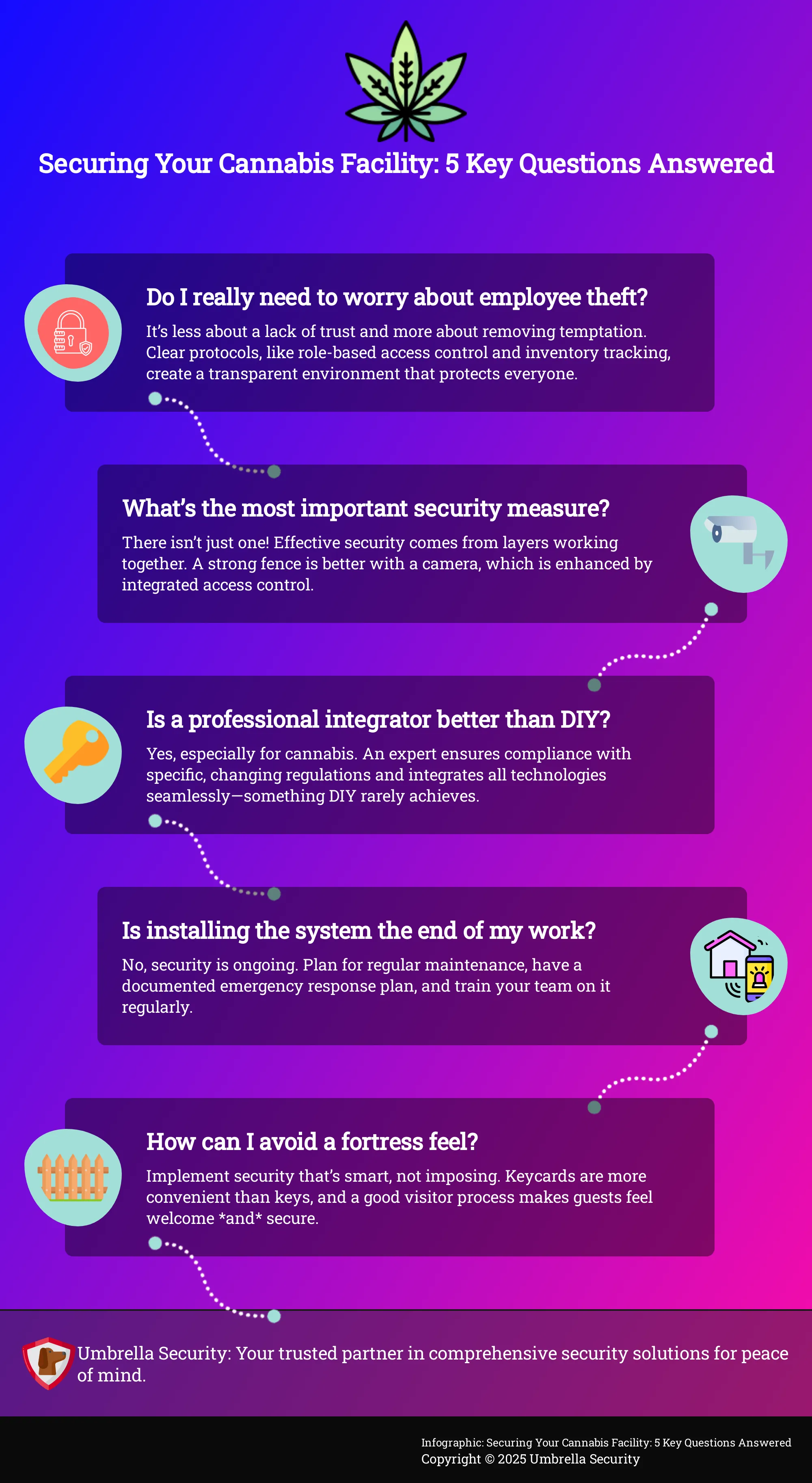 Securing Your Cannabis Facility: 5 Key Questions Answered

Do I really need to worry about employee theft?

It's less about a lack of trust and more about removing temptation. Clear protocols, like role-based access control and inventory tracking, create a transparent environment that protects everyone.

What's the most important security measure?

There isn't just one! Effective security comes from layers working together. A strong fence is better with a camera, which is enhanced by integrated access control.

Is a professional integrator better than DIY?

Yes, especially for cannabis. An expert ensures compliance with specific, changing regulations and integrates all technologies seamlessly—something DIY rarely achieves.

Is installing the system the end of my work?

No, security is ongoing. Plan for regular maintenance, have a documented emergency response plan, and train your team on it regularly.

How can I avoid a fortress feel?

Implement security that's smart, not imposing. Keycards are more convenient than keys, and a good visitor process makes guests feel welcome *and* secure.

Umbrella Security: Your trusted partner in comprehensive security solutions for peace of mind.

Infographic: Securing Your Cannabis Facility: 5 Key Questions Answered
Copyright © 2025 Umbrella Security