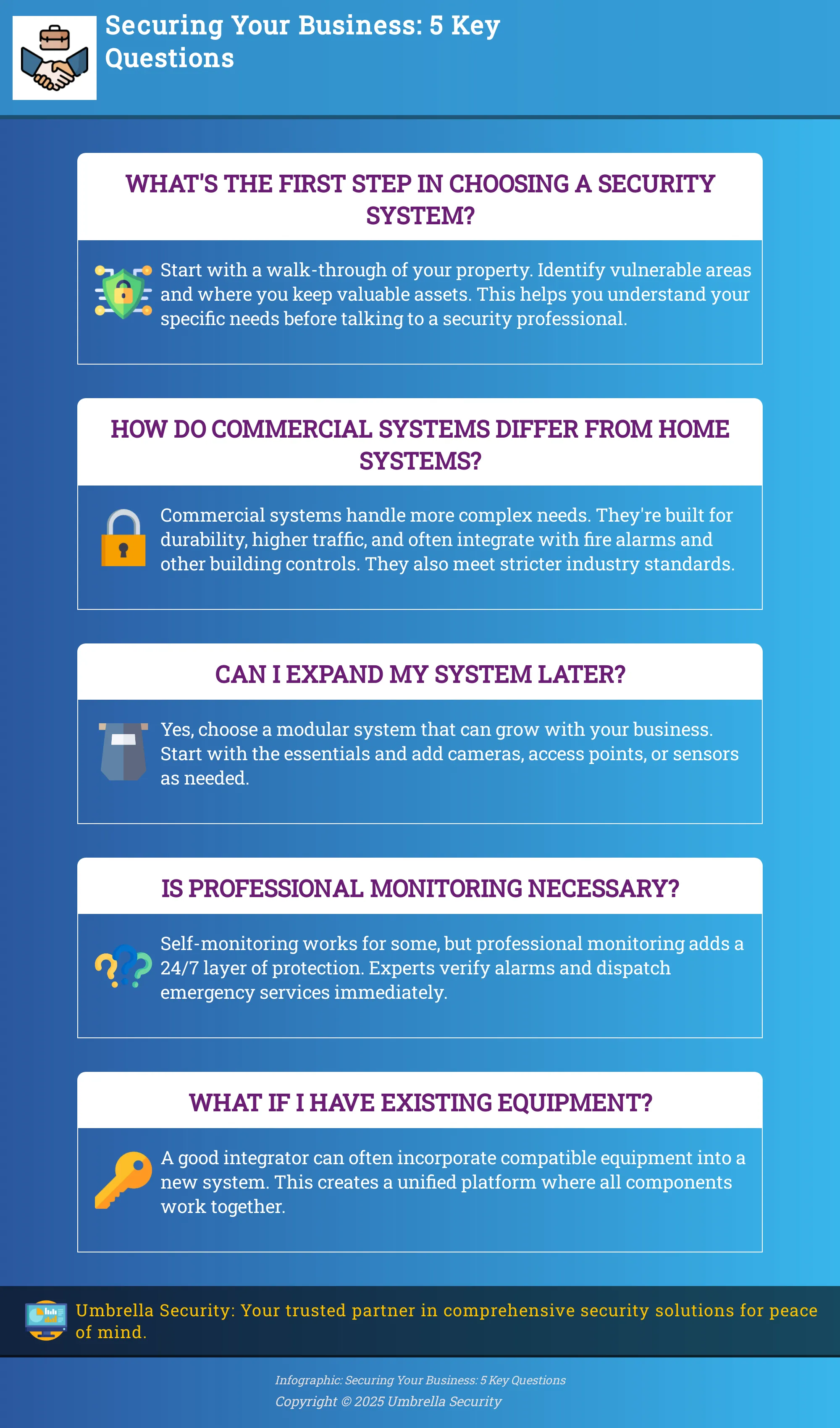 Securing Your Business: 5 Key Questions

WHAT'S THE FIRST STEP IN CHOOSING A SECURITY SYSTEM?

Start with a walk-through of your property. Identify vulnerable areas and where you keep valuable assets. This helps you understand your specific needs before talking to a security professional.

HOW DO COMMERCIAL SYSTEMS DIFFER FROM HOME SYSTEMS?

Commercial systems handle more complex needs. They're built for durability, higher traffic, and often integrate with fire alarms and other building controls. They also meet stricter industry standards.

CAN I EXPAND MY SYSTEM LATER?

Yes, choose a modular system that can grow with your business. Start with the essentials and add cameras, access points, or sensors as needed.

IS PROFESSIONAL MONITORING NECESSARY?

Self-monitoring works for some, but professional monitoring adds a 24/7 layer of protection. Experts verify alarms and dispatch emergency services immediately.

WHAT IF I HAVE EXISTING EQUIPMENT?

A good integrator can often incorporate compatible equipment into a new system. This creates a unified platform where all components work together.

Umbrella Security: Your trusted partner in comprehensive security solutions for peace of mind.

Infographic: Securing Your Business: 5 Key Questions
Copyright © 2025 Umbrella Security