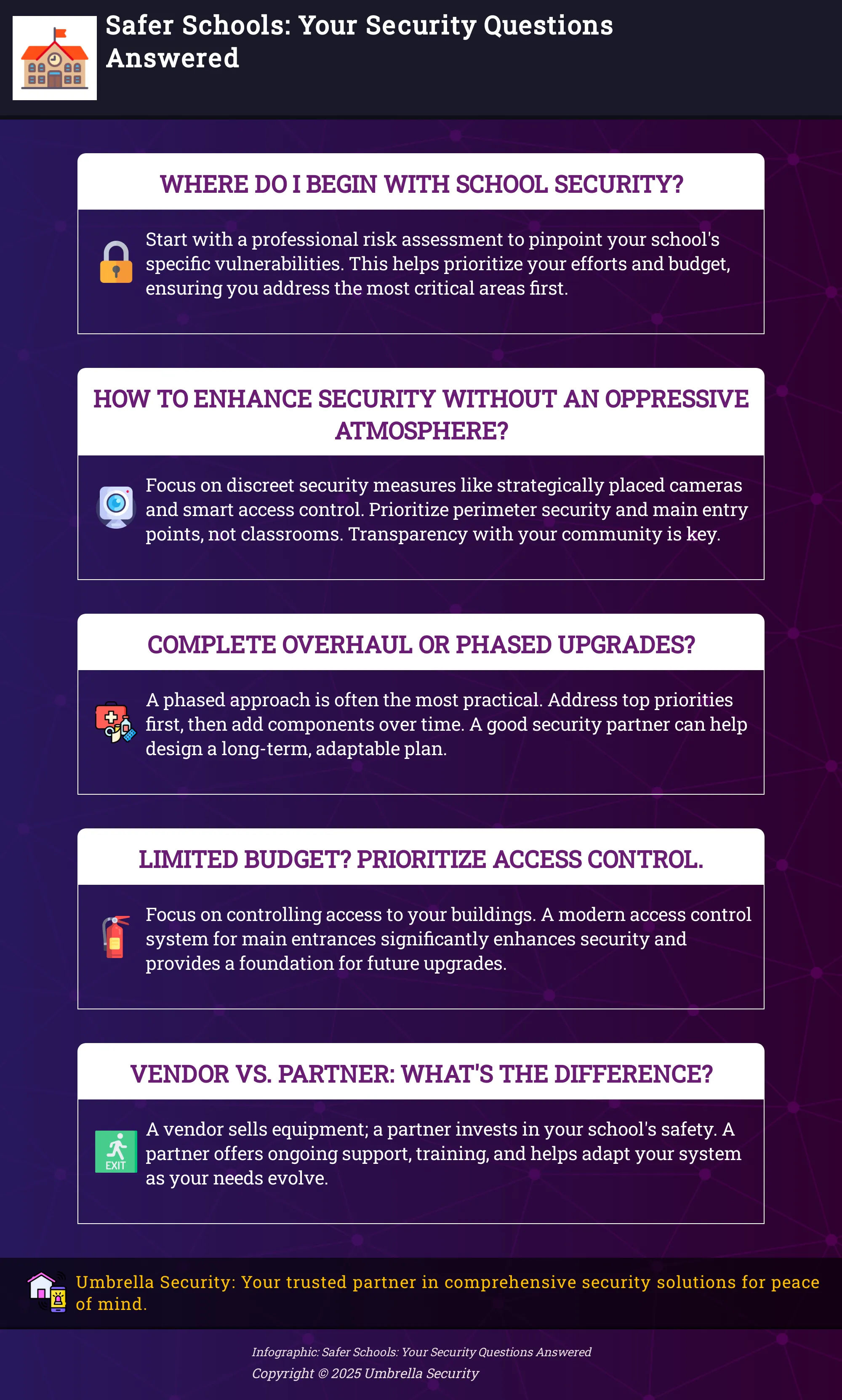 Safer Schools: Your Security Questions Answered

WHERE DO I BEGIN WITH SCHOOL SECURITY?

Start with a professional risk assessment to pinpoint your school's specific vulnerabilities. This helps prioritize your efforts and budget, ensuring you address the most critical areas first.

HOW TO ENHANCE SECURITY WITHOUT AN OPPRESSIVE ATMOSPHERE?

Focus on discreet security measures like strategically placed cameras and smart access control. Prioritize perimeter security and main entry points, not classrooms. Transparency with your community is key.

COMPLETE OVERHAUL OR PHASED UPGRADES?

A phased approach is often the most practical. Address top priorities first, then add components over time. A good security partner can help design a long-term, adaptable plan.

LIMITED BUDGET? PRIORITIZE ACCESS CONTROL.

Focus on controlling access to your buildings. A modern access control system for main entrances significantly enhances security and provides a foundation for future upgrades.

VENDOR VS. PARTNER: WHAT'S THE DIFFERENCE?

EXIT

A vendor sells equipment; a partner invests in your school's safety. A partner offers ongoing support, training, and helps adapt your system as your needs evolve.

Umbrella Security: Your trusted partner in comprehensive security solutions for peace of mind.

Infographic: Safer Schools: Your Security Questions Answered
Copyright © 2025 Umbrella Security