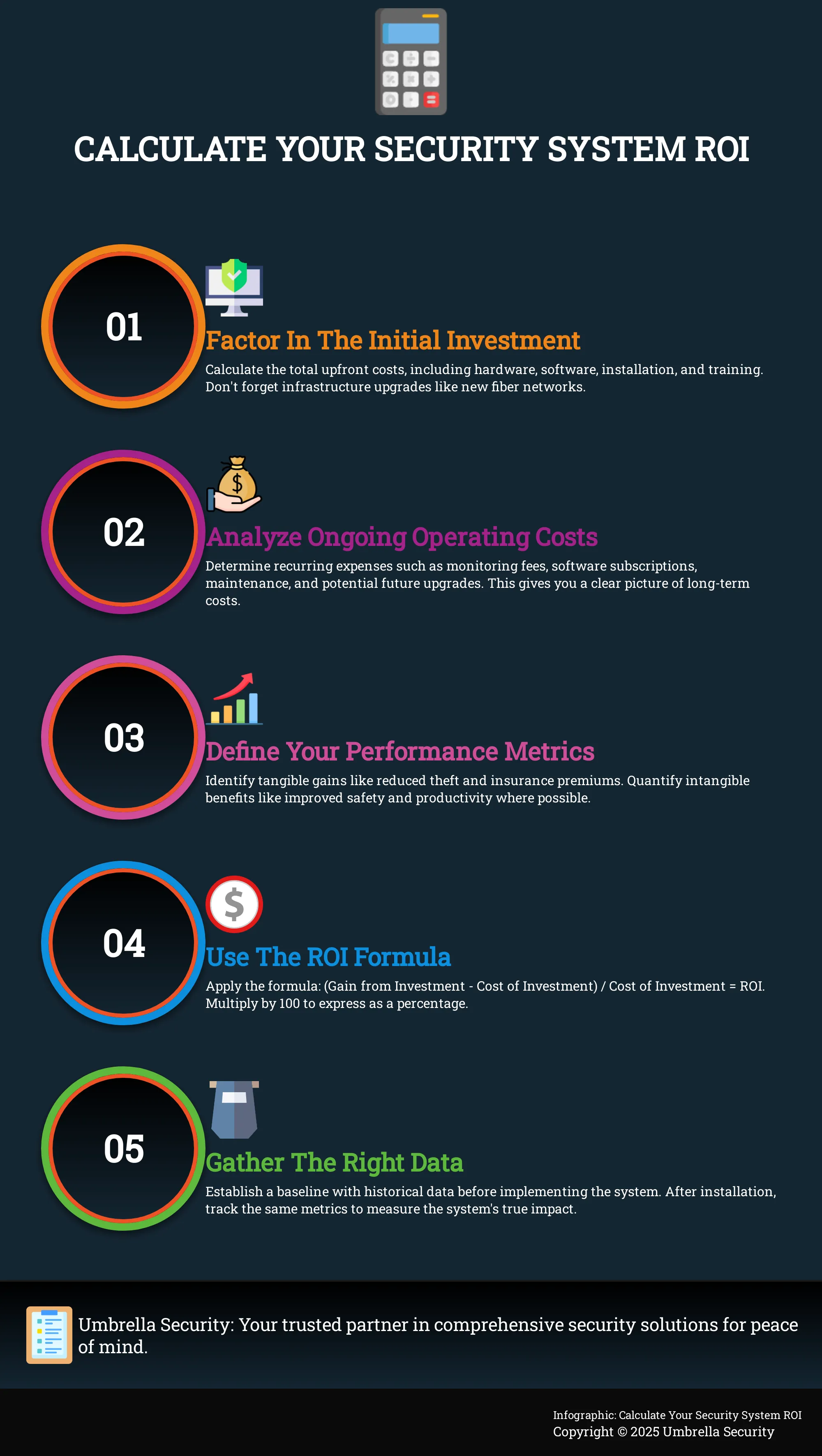 CALCULATE YOUR SECURITY SYSTEM ROI

01

Factor In The Initial Investment

Calculate the total upfront costs, including hardware, software, installation, and training. Don't forget infrastructure upgrades like new fiber networks.

02

Analyze Ongoing Operating Costs

Determine recurring expenses such as monitoring fees, software subscriptions, maintenance, and potential future upgrades. This gives you a clear picture of long-term costs.

03

Define Your Performance Metrics

Identify tangible gains like reduced theft and insurance premiums. Quantify intangible benefits like improved safety and productivity where possible.

04

Use The ROI Formula

Apply the formula: (Gain from Investment - Cost of Investment) / Cost of Investment = ROI. Multiply by 100 to express as a percentage.

05

Gather The Right Data

Establish a baseline with historical data before implementing the system. After installation, track the same metrics to measure the system's true impact.

Umbrella Security: Your trusted partner in comprehensive security solutions for peace of mind.

Infographic: Calculate Your Security System ROI
Copyright © 2025 Umbrella Security