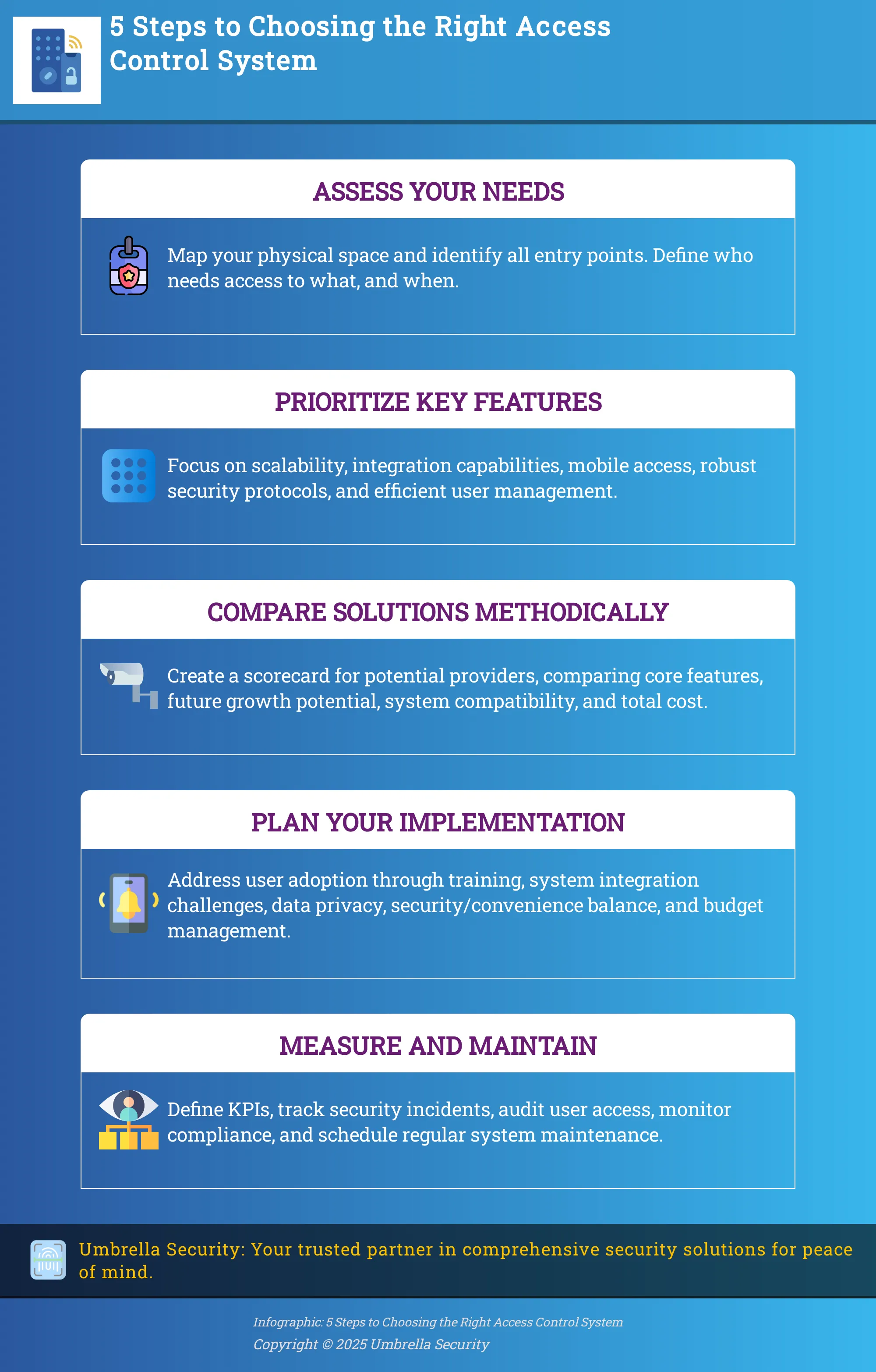 5 Steps to Choosing the Right Access Control System

ASSESS YOUR NEEDS

Map your physical space and identify all entry points. Define who needs access to what, and when.

PRIORITIZE KEY FEATURES

Focus on scalability, integration capabilities, mobile access, robust security protocols, and efficient user management.

COMPARE SOLUTIONS METHODICALLY

Create a scorecard for potential providers, comparing core features, future growth potential, system compatibility, and total cost.

PLAN YOUR IMPLEMENTATION

Address user adoption through training, system integration challenges, data privacy, security/convenience balance, and budget management.

MEASURE AND MAINTAIN

Define KPIs, track security incidents, audit user access, monitor compliance, and schedule regular system maintenance.

Umbrella Security: Your trusted partner in comprehensive security solutions for peace of mind.

Infographic: 5 Steps to Choosing the Right Access Control System
Copyright © 2025 Umbrella Security