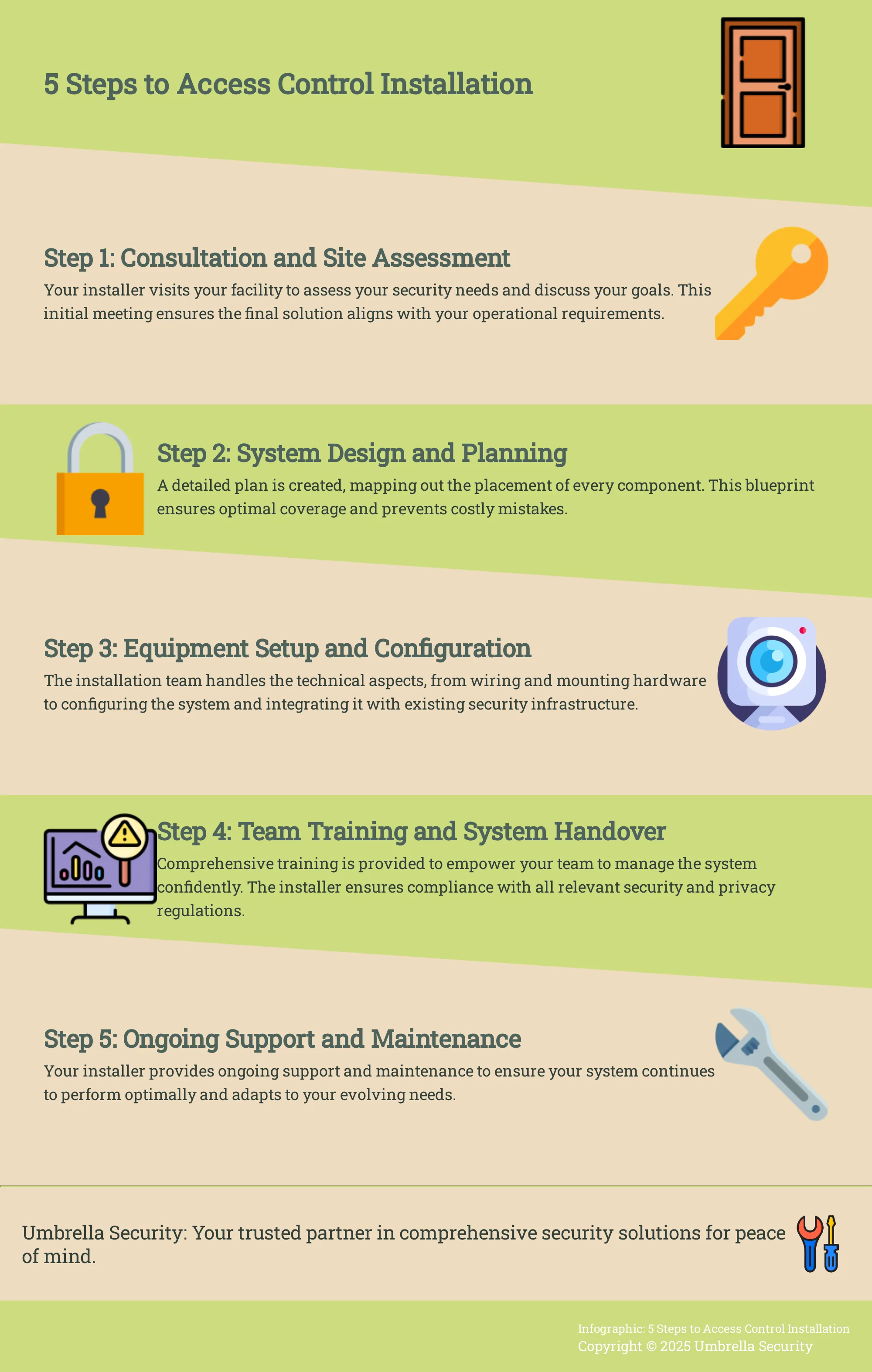 5 Steps to Access Control Installation

Step 1: Consultation and Site Assessment

Your installer visits your facility to assess your security needs and discuss your goals. This initial meeting ensures the final solution aligns with your operational requirements.

Step 2: System Design and Planning

A detailed plan is created, mapping out the placement of every component. This blueprint ensures optimal coverage and prevents costly mistakes.

Step 3: Equipment Setup and Configuration

The installation team handles the technical aspects, from wiring and mounting hardware to configuring the system and integrating it with existing security infrastructure.

Step 4: Team Training and System Handover

Comprehensive training is provided to empower your team to manage the system confidently. The installer ensures compliance with all relevant security and privacy regulations.

Step 5: Ongoing Support and Maintenance

Your installer provides ongoing support and maintenance to ensure your system continues to perform optimally and adapts to your evolving needs.

Umbrella Security: Your trusted partner in comprehensive security solutions for peace of mind.

Infographic: 5 Steps to Access Control Installation
Copyright © 2025 Umbrella Security